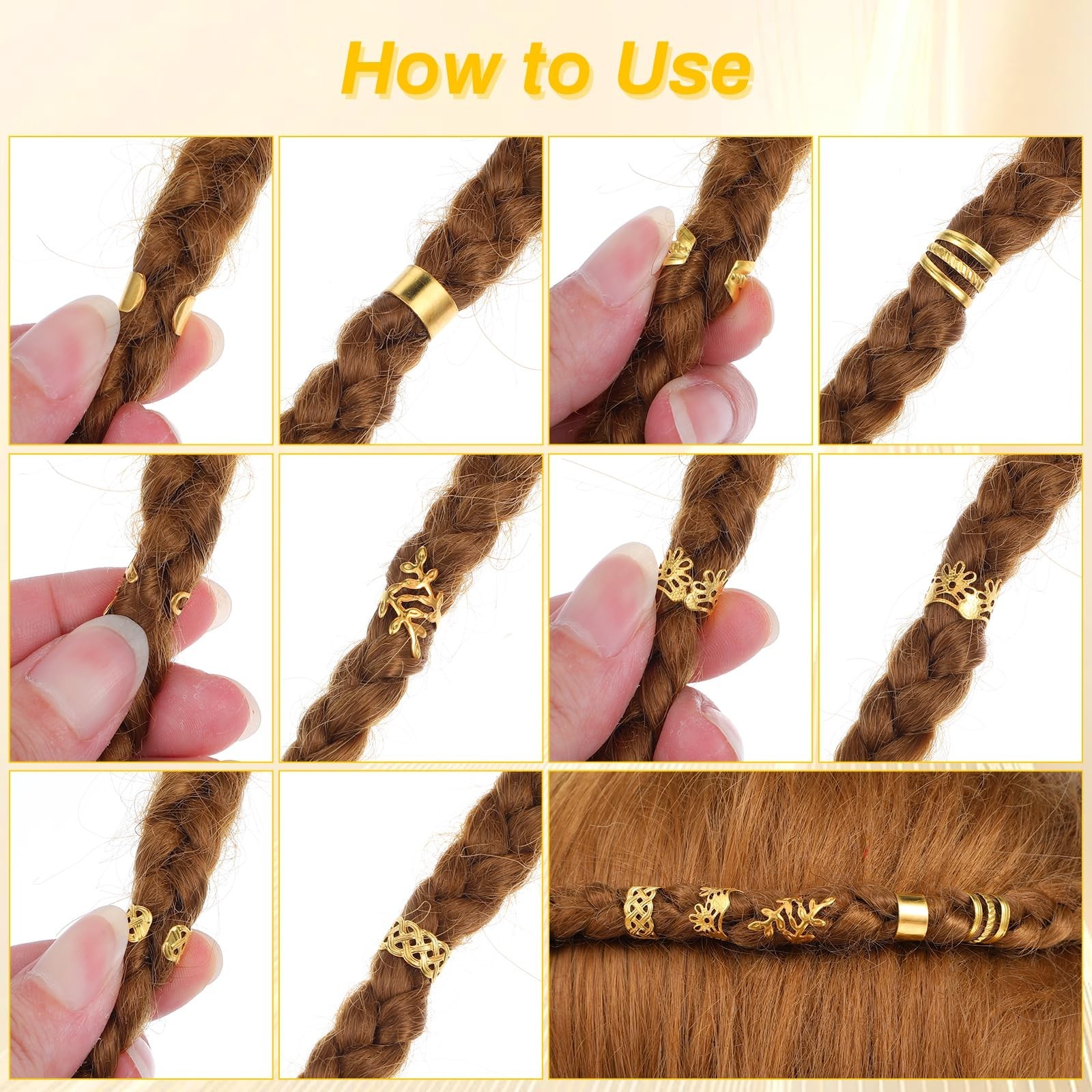 How to Use