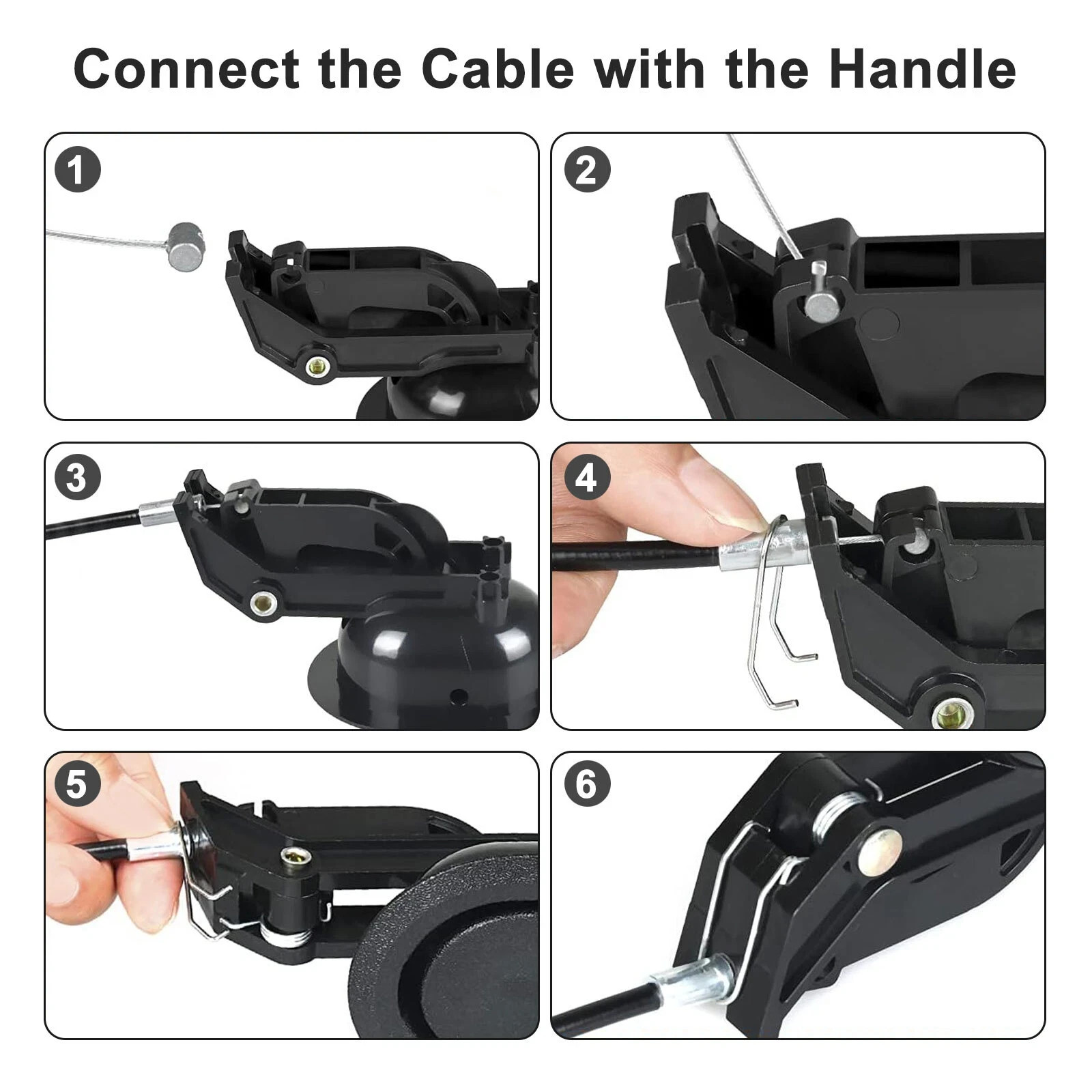 Connect the Cable with the Handle

1

2

3

4

5

6