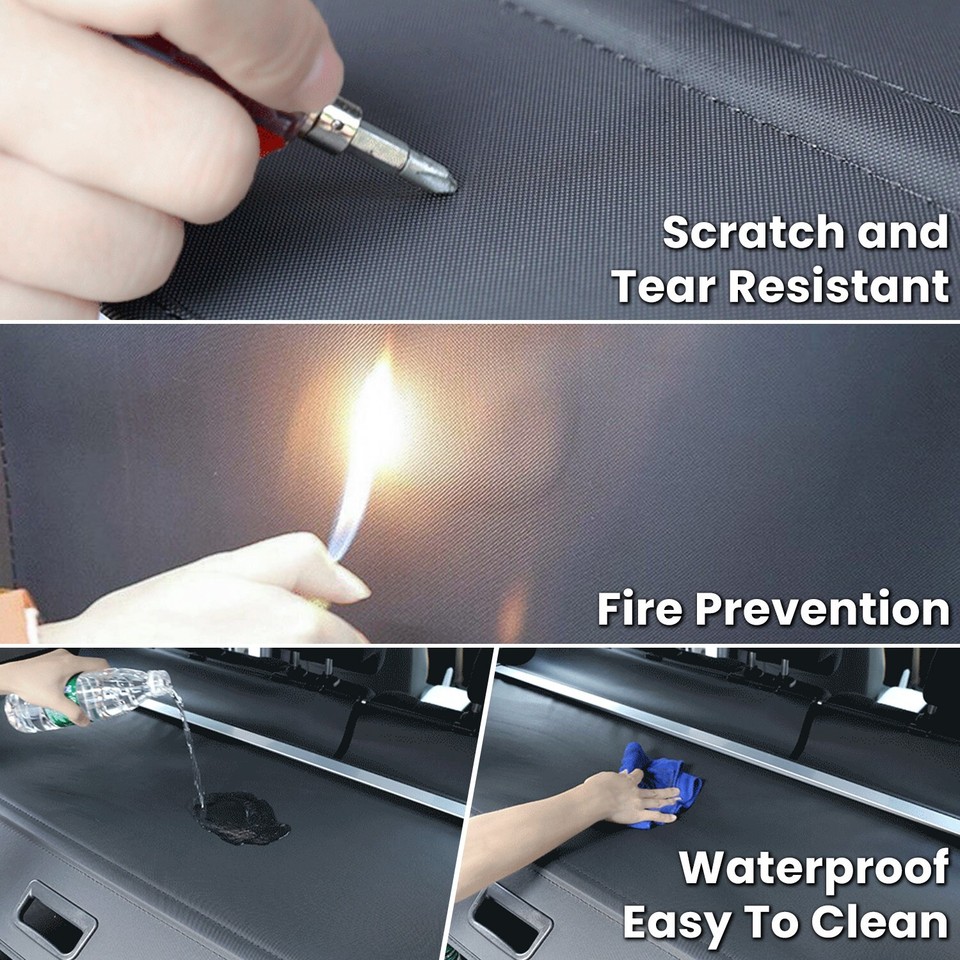 Scratch and Tear Resistant

Fire Prevention

Waterproof
Easy To Clean