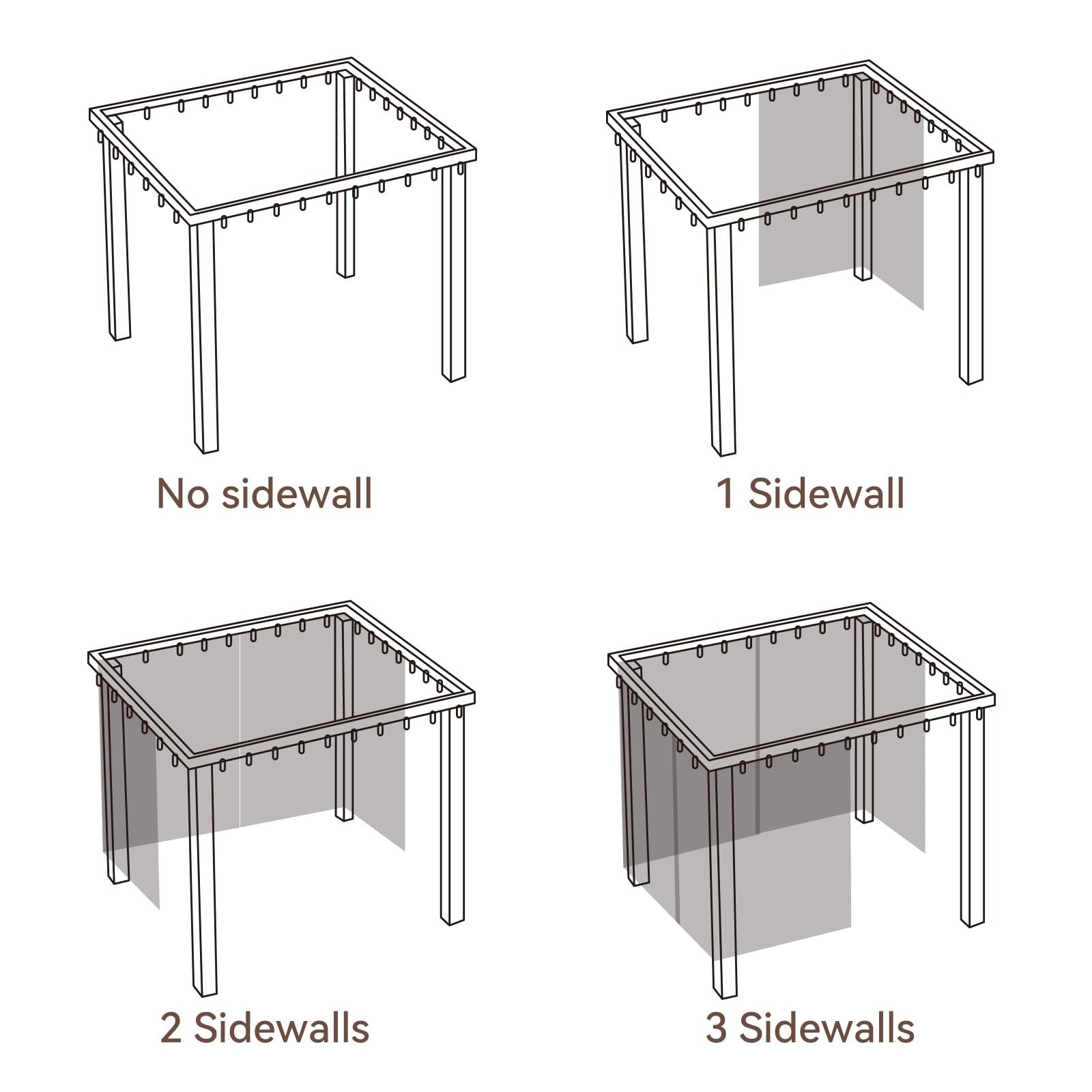 No sidewall

1 Sidewall

2 Sidewalls

3 Sidewalls