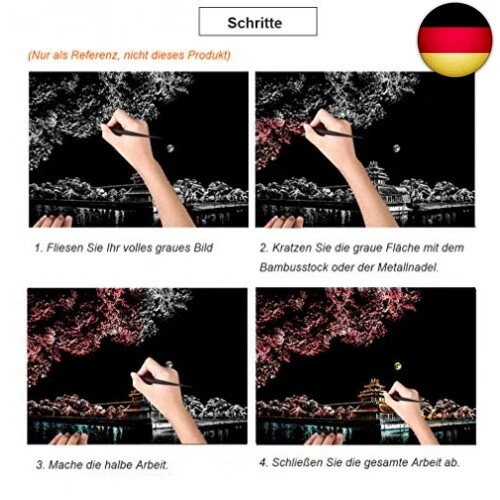 Schritte

(Nur als Referenz, nicht dieses Produkt)

1. Fliesen Sie Ihr volles graues Bild

2. Kratzen Sie die graue Fläche mit dem Bambusstock oder der Metallnadel.

3. Mache die halbe Arbeit.

4. Schließen Sie die gesamte Arbeit ab.