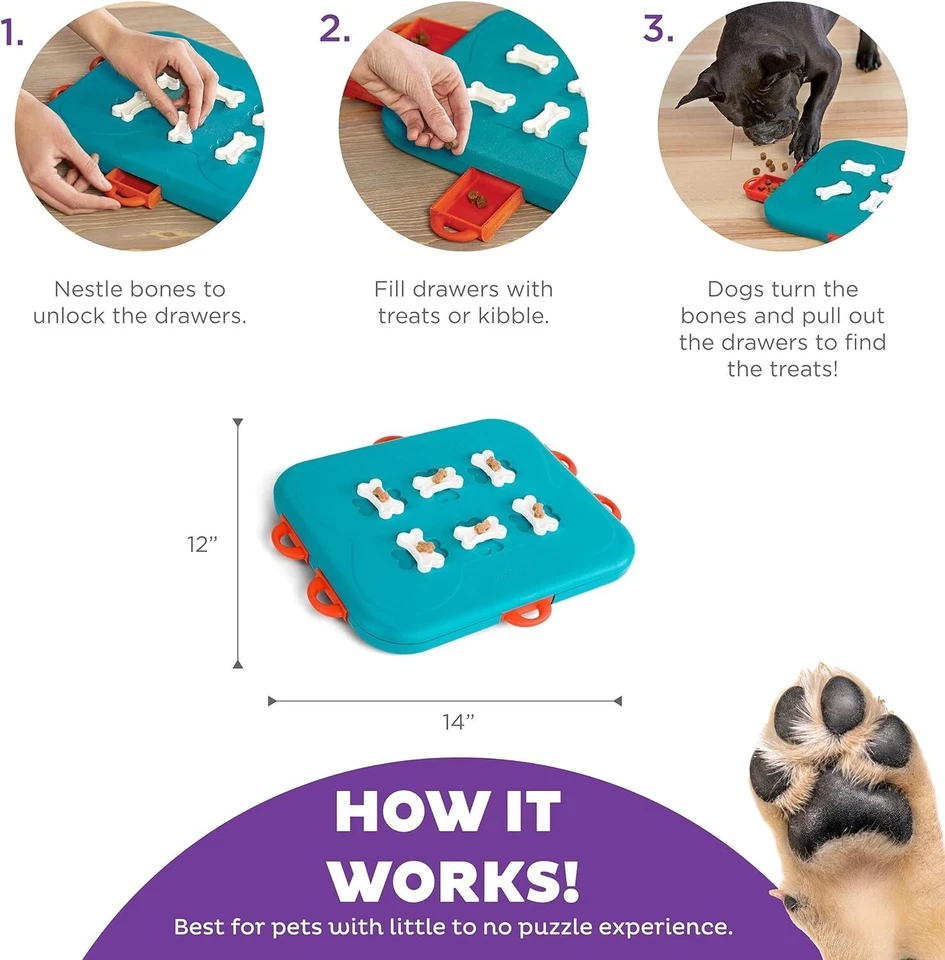 1.

Nestle bones to unlock the drawers.

2.

Fill drawers with treats or kibble.

3.

Dogs turn the bones and pull out the drawers to find the treats!

12"

14"

HOW IT WORKS!

Best for pets with little to no puzzle experience.