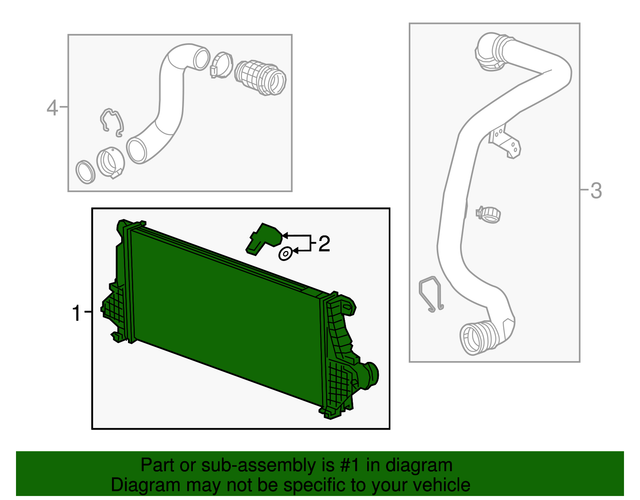 4

3

2

1

Part or sub-assembly is #1 in diagram
Diagram may not be specific to your vehicle