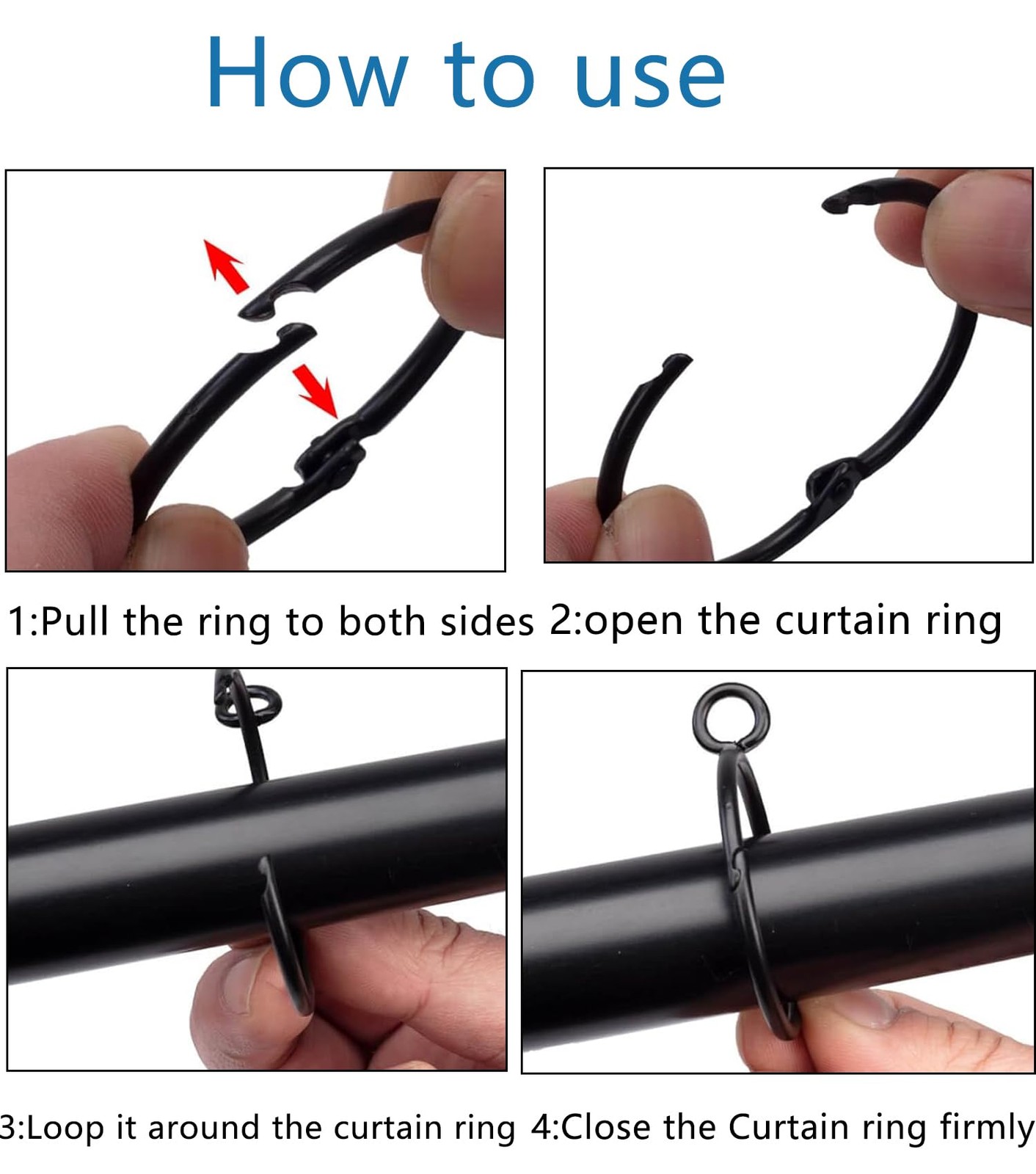 How to use

1:Pull the ring to both sides

2:open the curtain ring

3:Loop it around the curtain ring

4:Close the Curtain ring firmly