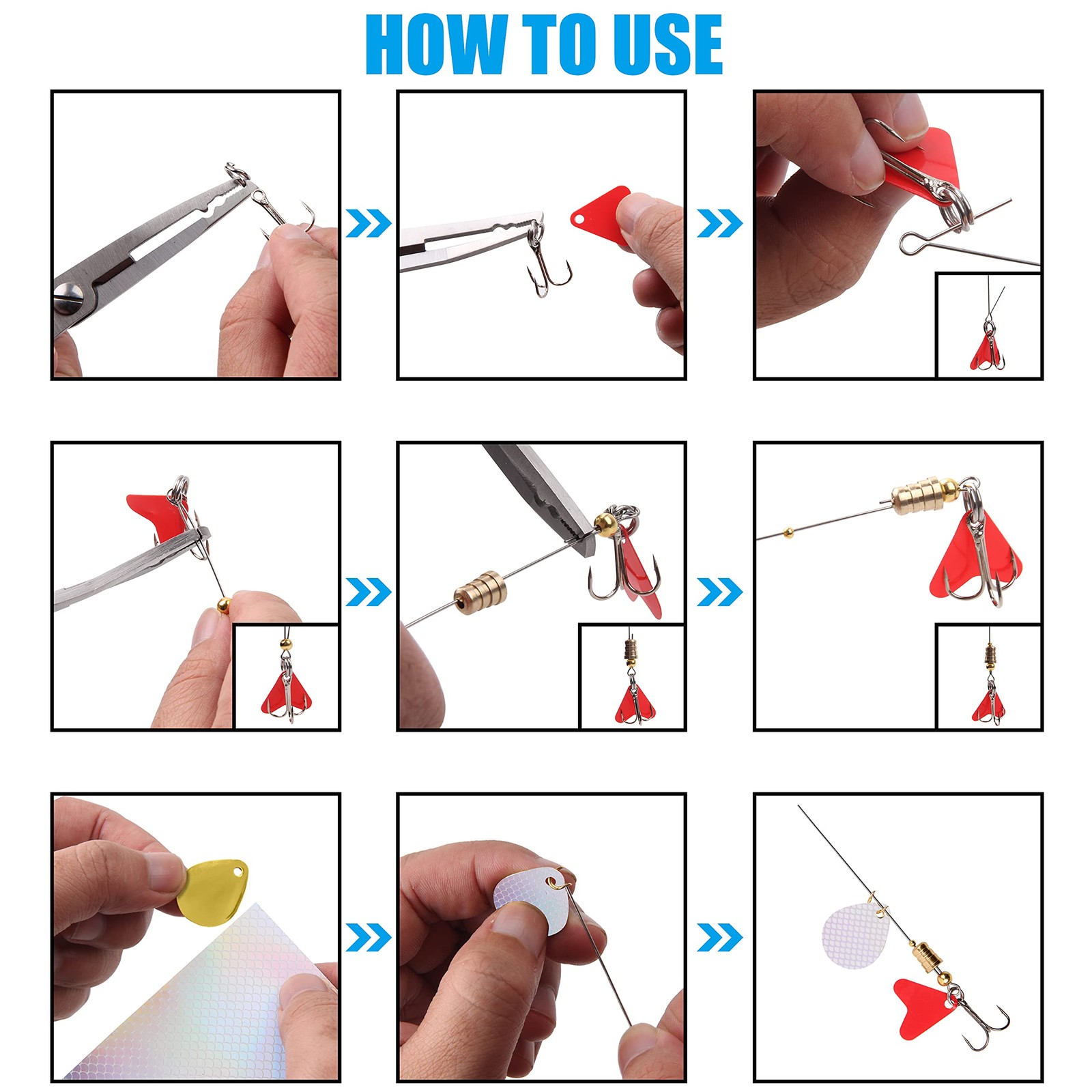 HOW TO USE