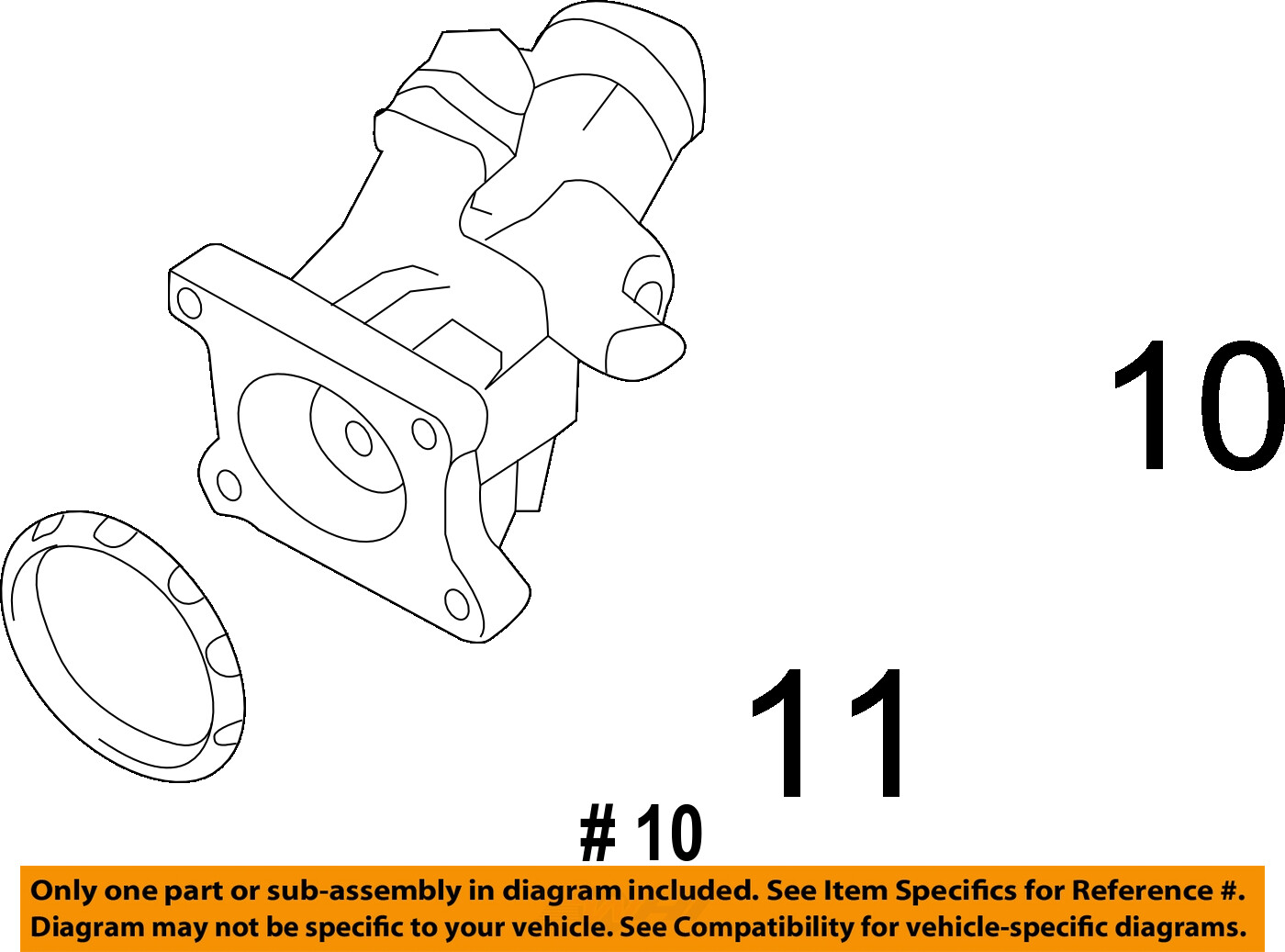 10

11

# 10

Only one part or sub-assembly in diagram included. See Item Specifics for Reference #.
Diagram may not be specific to your vehicle. See Compatibility for vehicle-specific diagrams.