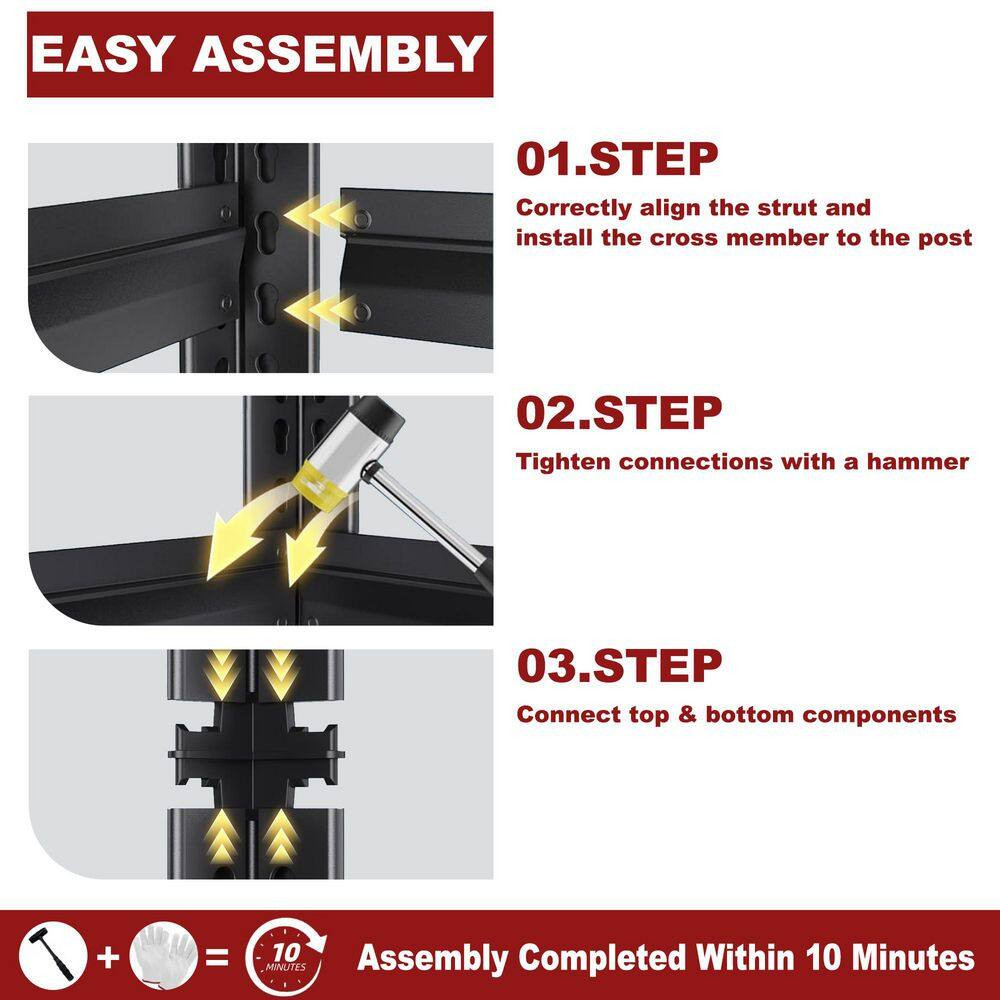 EASY ASSEMBLY

01.STEP

Correctly align the strut and install the cross member to the post

02.STEP

Tighten connections with a hammer

03.STEP

Connect top & bottom components

+ =

10 MINUTES

Assembly Completed Within 10 Minutes