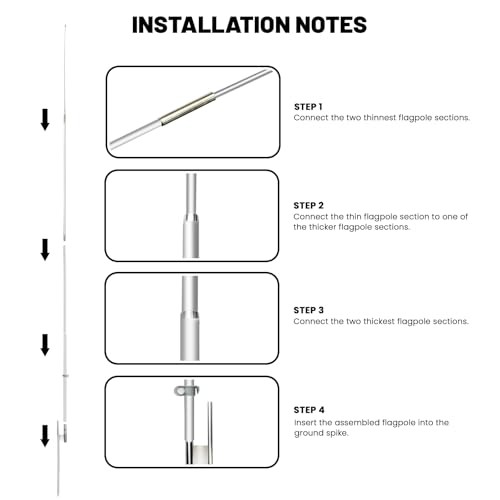 INSTALLATION NOTES

STEP 1
Connect the two thinnest flagpole sections.

STEP 2
Connect the thin flagpole section to one of the thicker flagpole sections.

STEP 3
Connect the two thickest flagpole sections.

STEP 4
Insert the assembled flagpole into the ground spike.