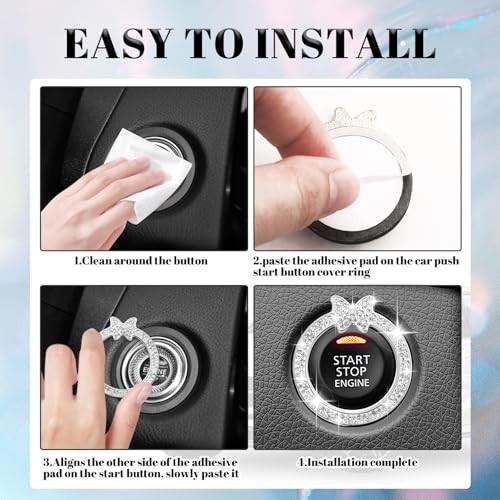 EASY TO INSTALL

1.Clean around the button

2.paste the adhesive pad on the car push start button cover ring

ENGINE

3.Aligns the other side of the adhesive pad on the start button, slowly paste it

START
STOP
ENGINE

4.Installation complete