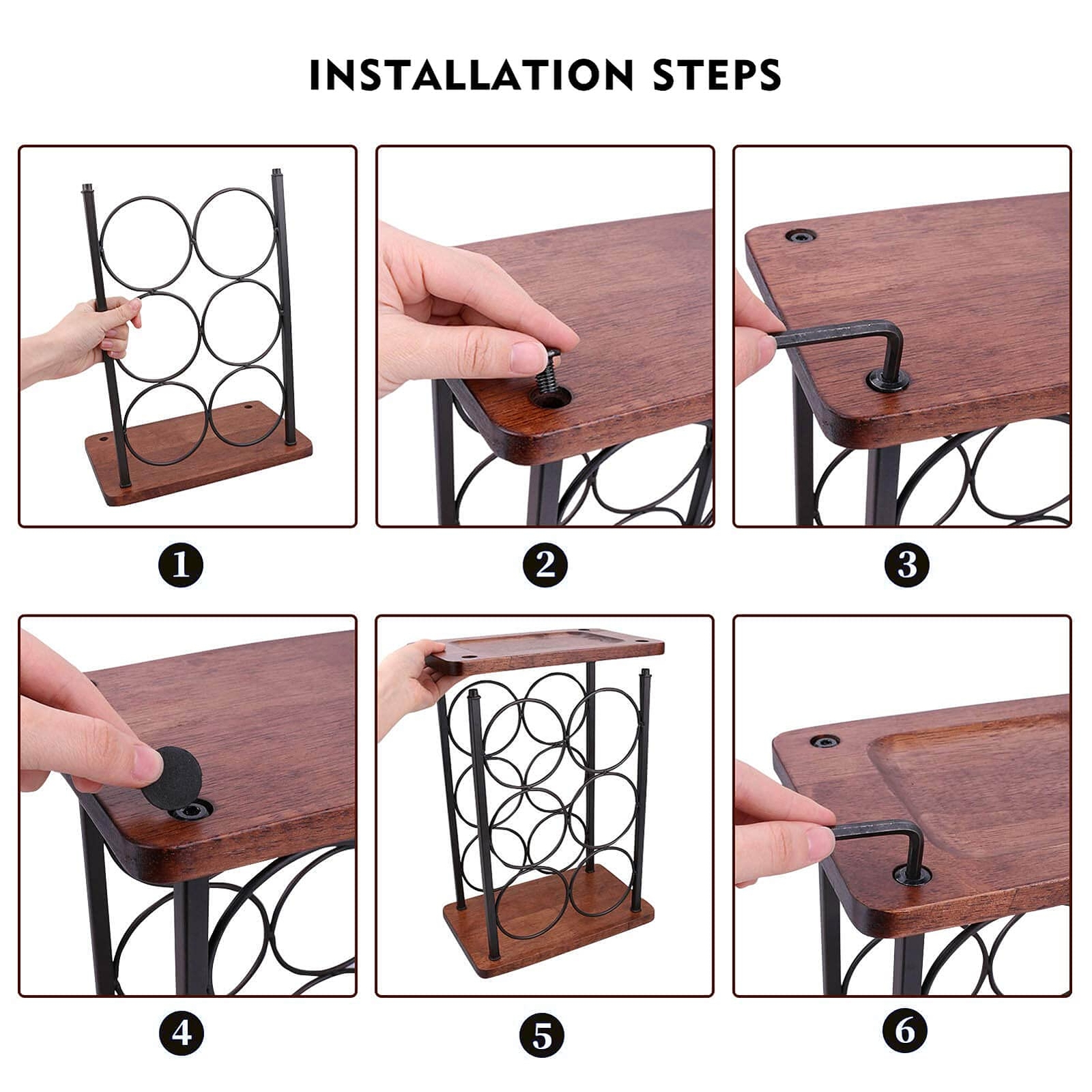 INSTALLATION STEPS

1

2

3

4

5

6