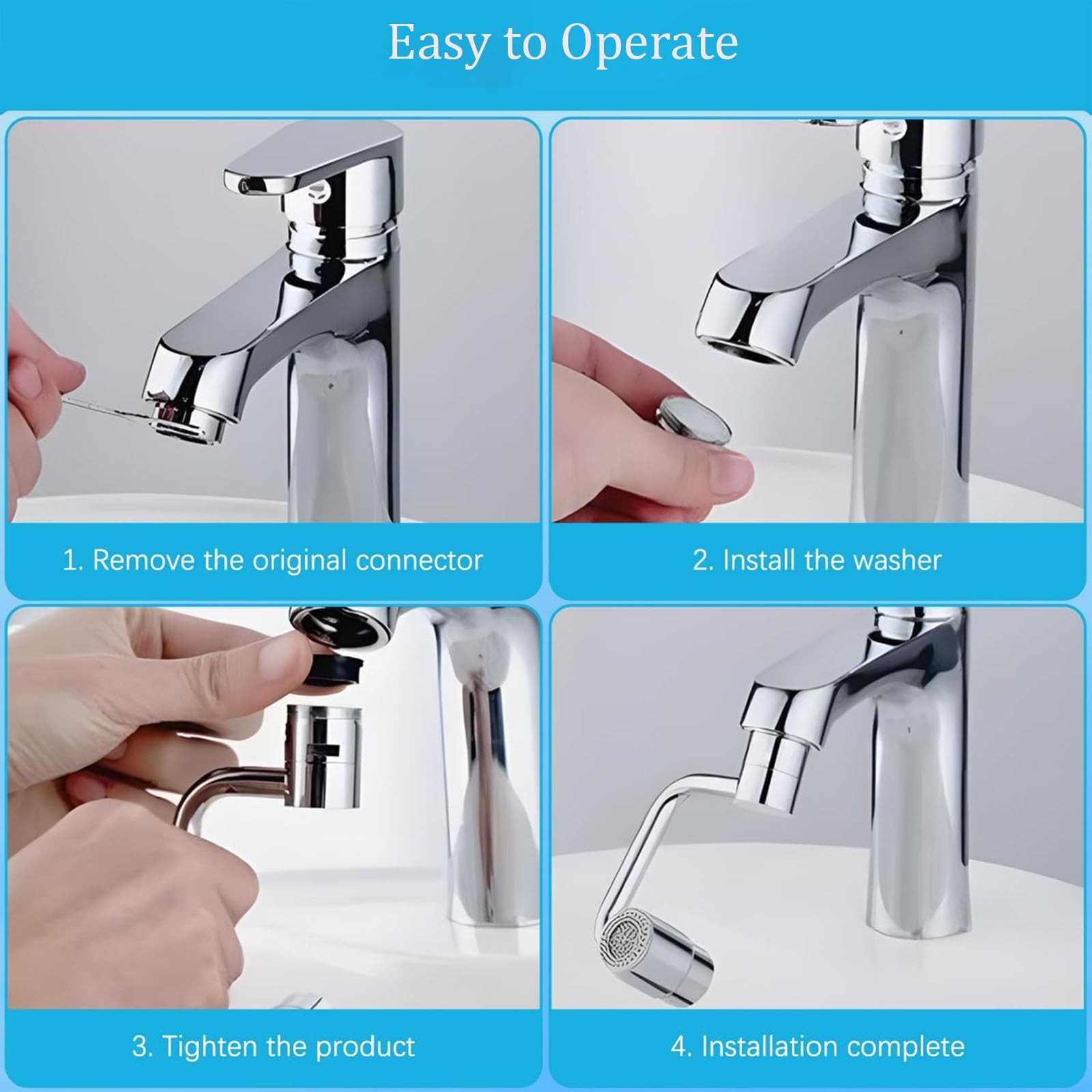 Easy to Operate

1. Remove the original connector

2. Install the washer

3. Tighten the product

4. Installation complete