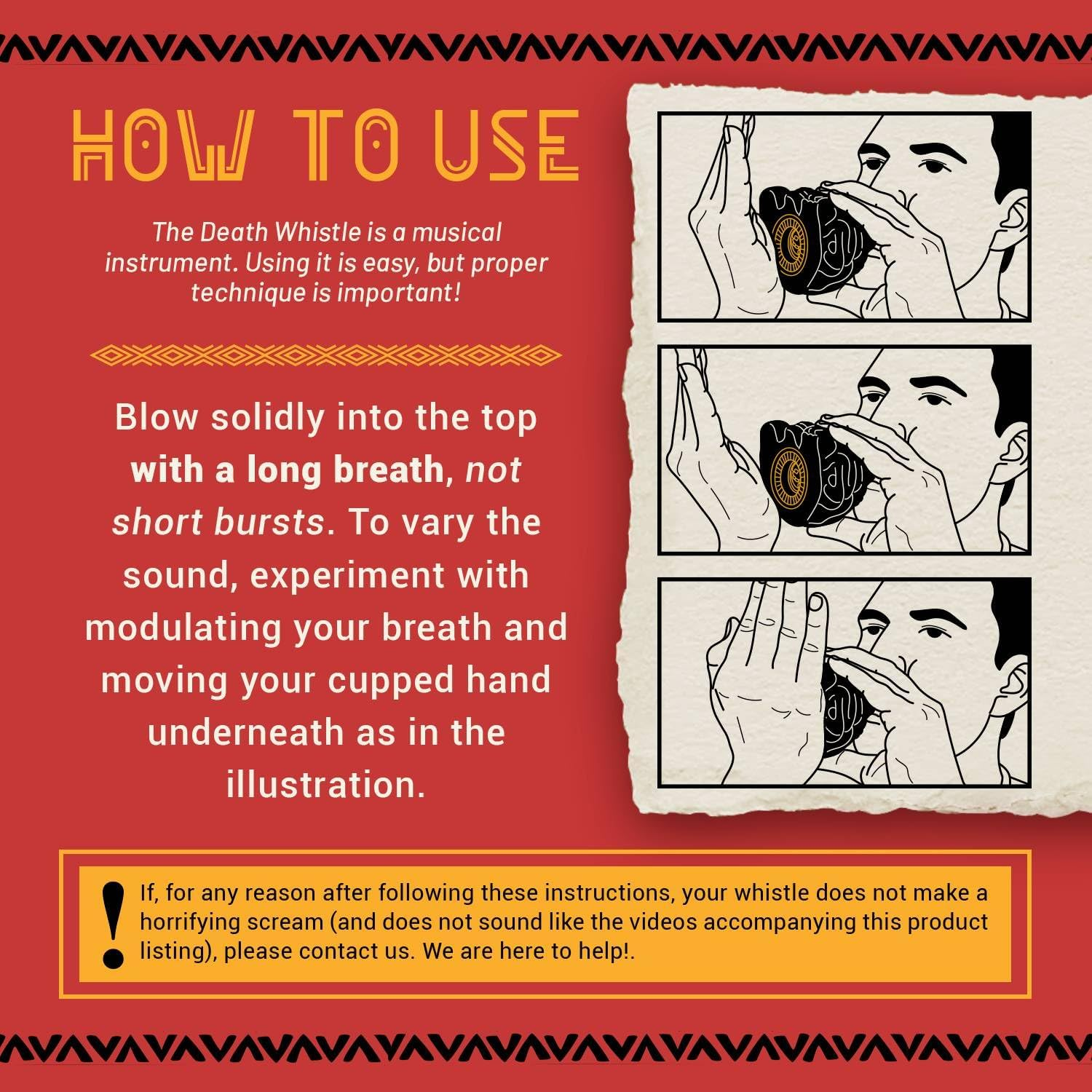 HOW TO USE

The Death Whistle is a musical instrument. Using it is easy, but proper technique is important!

Blow solidly into the top with a long breath, not short bursts. To vary the sound, experiment with modulating your breath and moving your cupped hand underneath as in the illustration.

!

If, for any reason after following these instructions, your whistle does not make a horrifying scream (and does not sound like the videos accompanying this product listing), please contact us. We are here to help!.