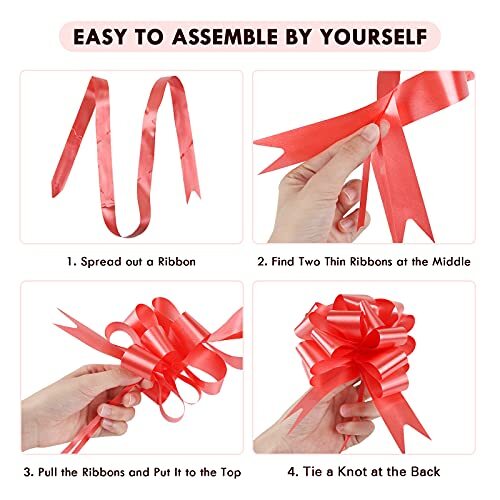 EASY TO ASSEMBLE BY YOURSELF

1. Spread out a Ribbon

2. Find Two Thin Ribbons at the Middle

3. Pull the Ribbons and Put It to the Top

4. Tie a Knot at the Back