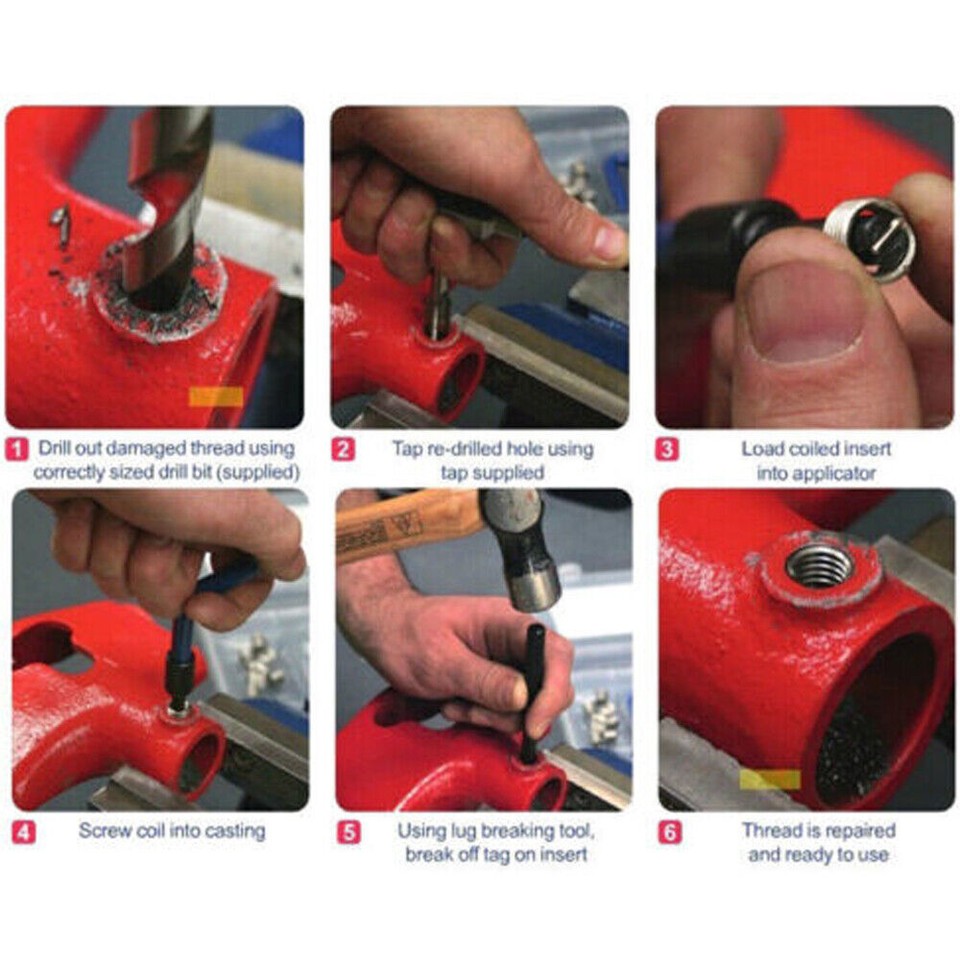 1 Drill out damaged thread using correctly sized drill bit (supplied)

2 Tap re-drilled hole using tap supplied

3 Load coiled insert into applicator

4 Screw coil into casting

5 Using lug breaking tool, break off tag on insert

6 Thread is repaired and ready to use