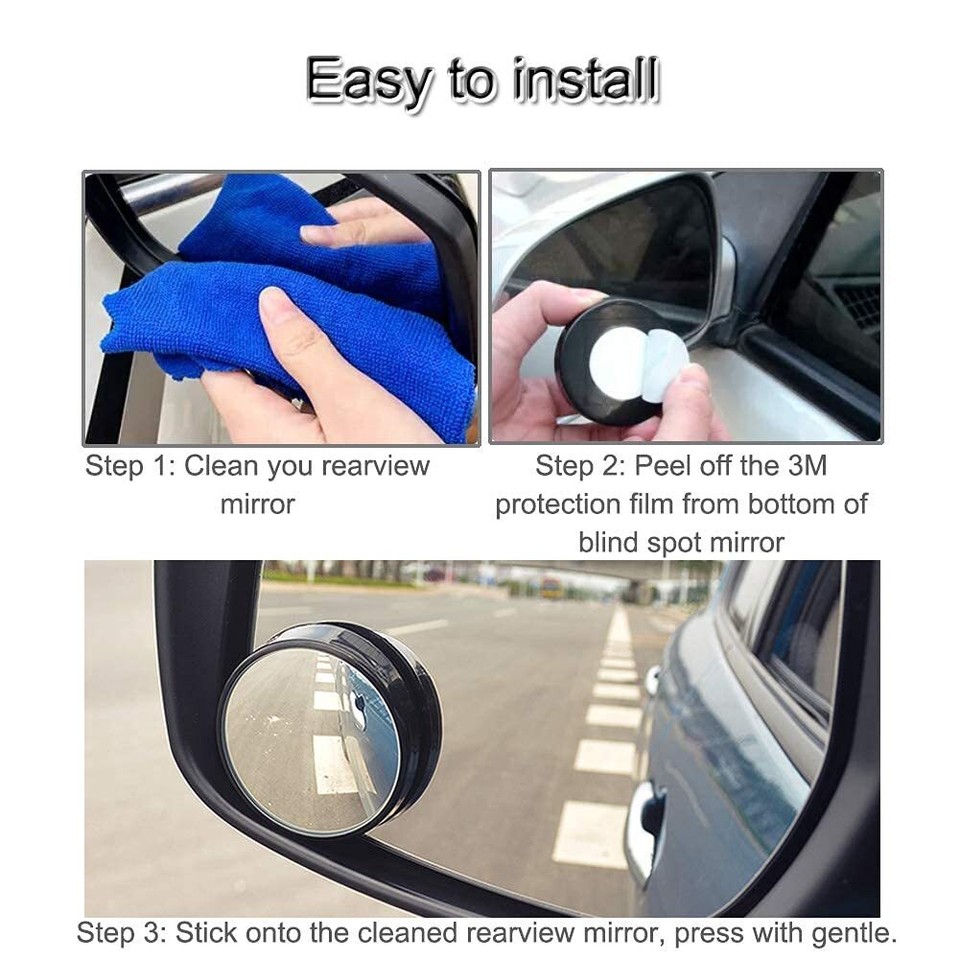 Easy to install

Step 1: Clean you rearview mirror

Step 2: Peel off the 3M protection film from bottom of blind spot mirror

Step 3: Stick onto the cleaned rearview mirror, press with gentle.