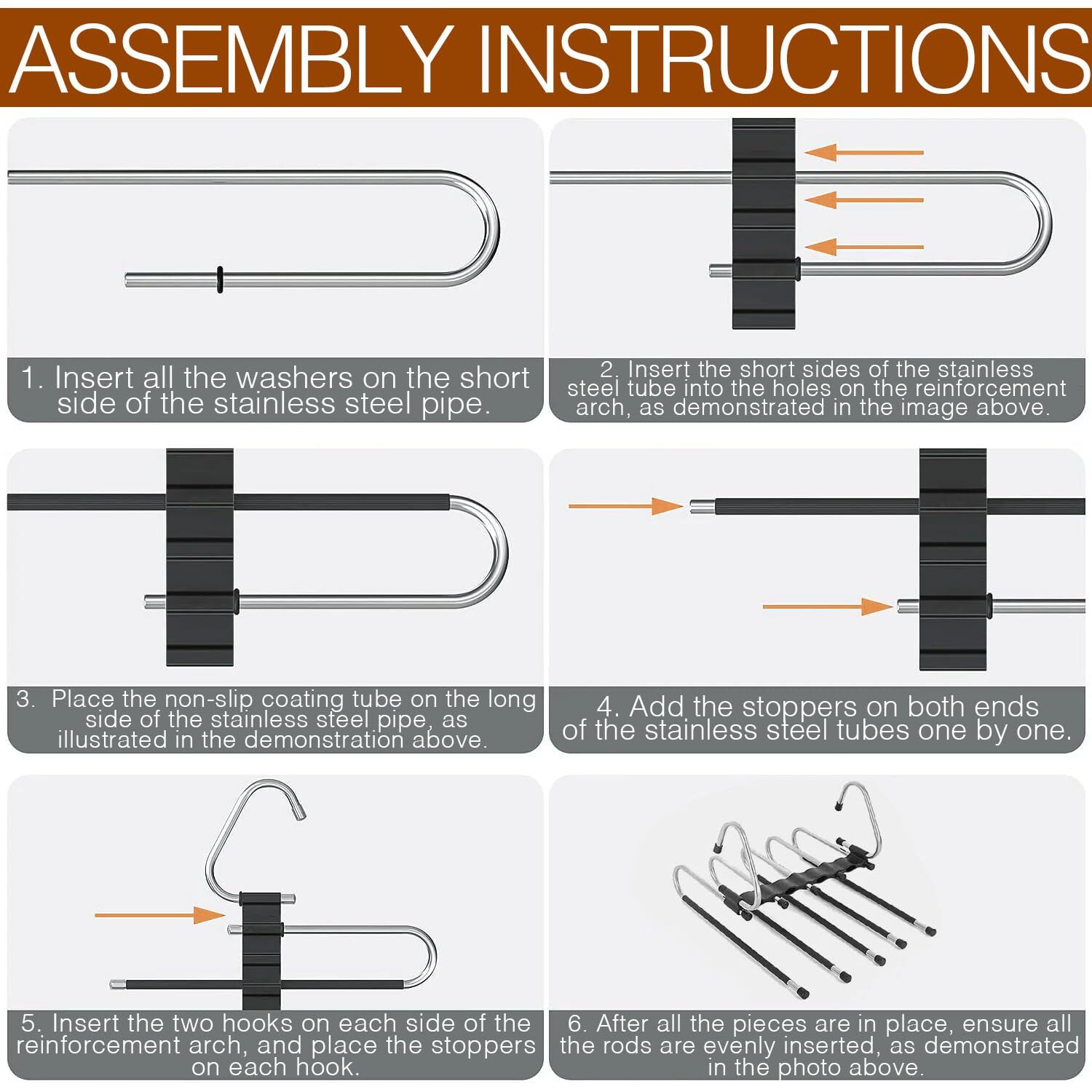 ASSEMBLY INSTRUCTIONS

1. Insert all the washers on the short side of the stainless steel pipe.

2. Insert the short sides of the stainless steel tube into the holes on the reinforcement arch, as demonstrated in the image above.

3. Place the non-slip coating tube on the long side of the stainless steel pipe, as illustrated in the demonstration above.

4. Add the stoppers on both ends of the stainless steel tubes one by one.

5. Insert the two hooks on each side of the reinforcement arch, and place the stoppers on each hook.

6. After all the pieces are in place, ensure all the rods are evenly inserted, as demonstrated in the photo above.