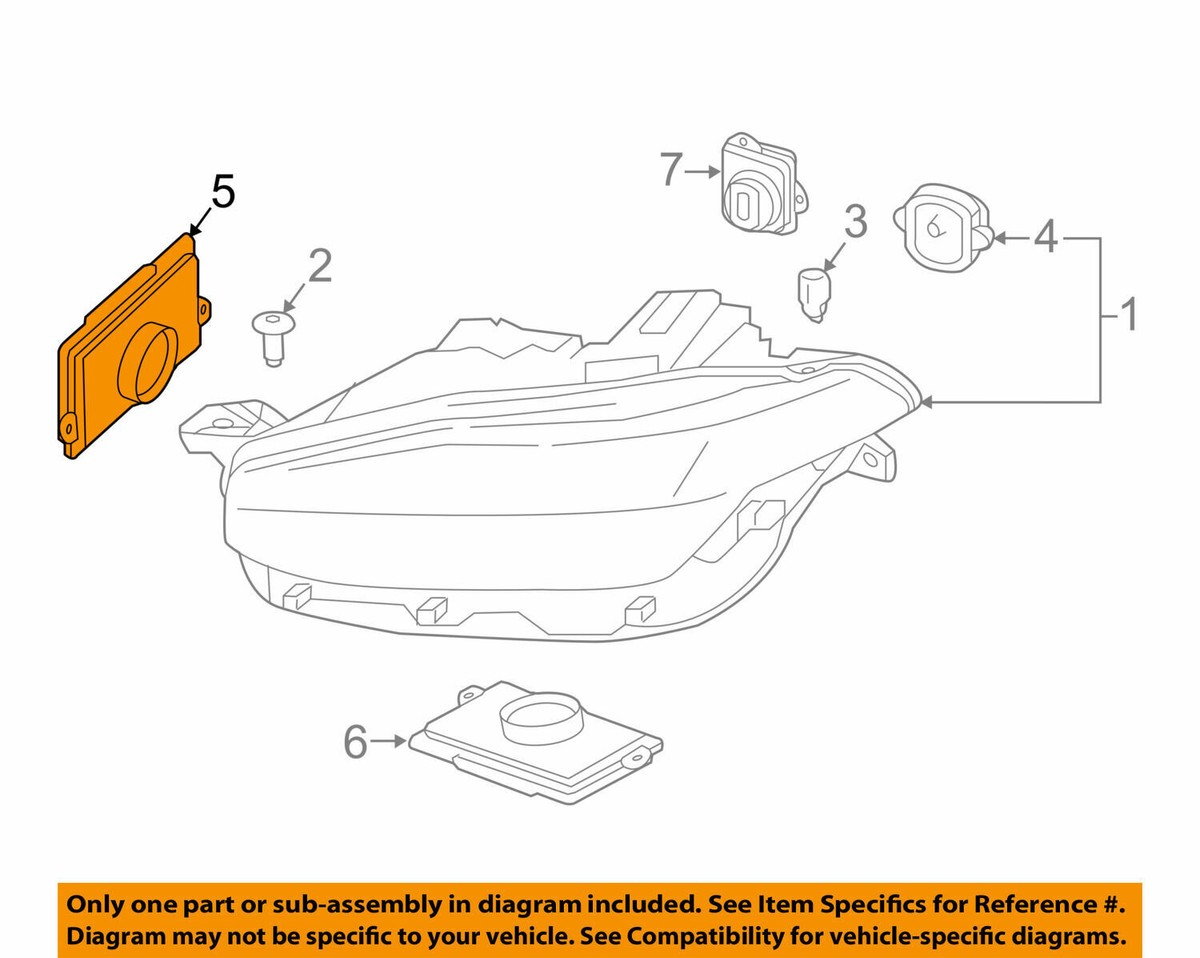 5
2
7
3
4
1
6

Only one part or sub-assembly in diagram included. See Item Specifics for Reference #. Diagram may not be specific to your vehicle. See Compatibility for vehicle-specific diagrams.