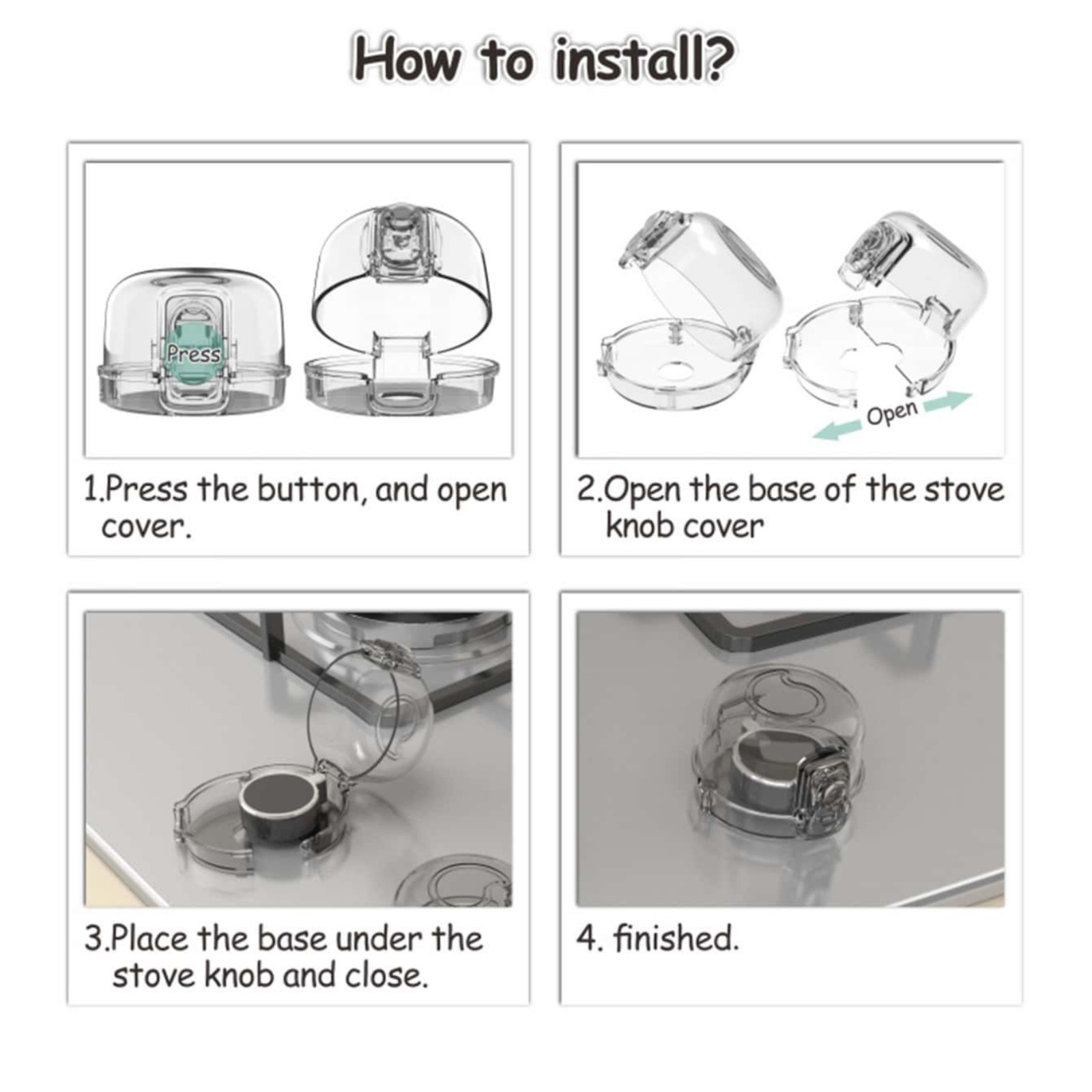 How to install?

Press

1.Press the button, and open cover.

Open

2.Open the base of the stove knob cover

3.Place the base under the stove knob and close.

4. finished.