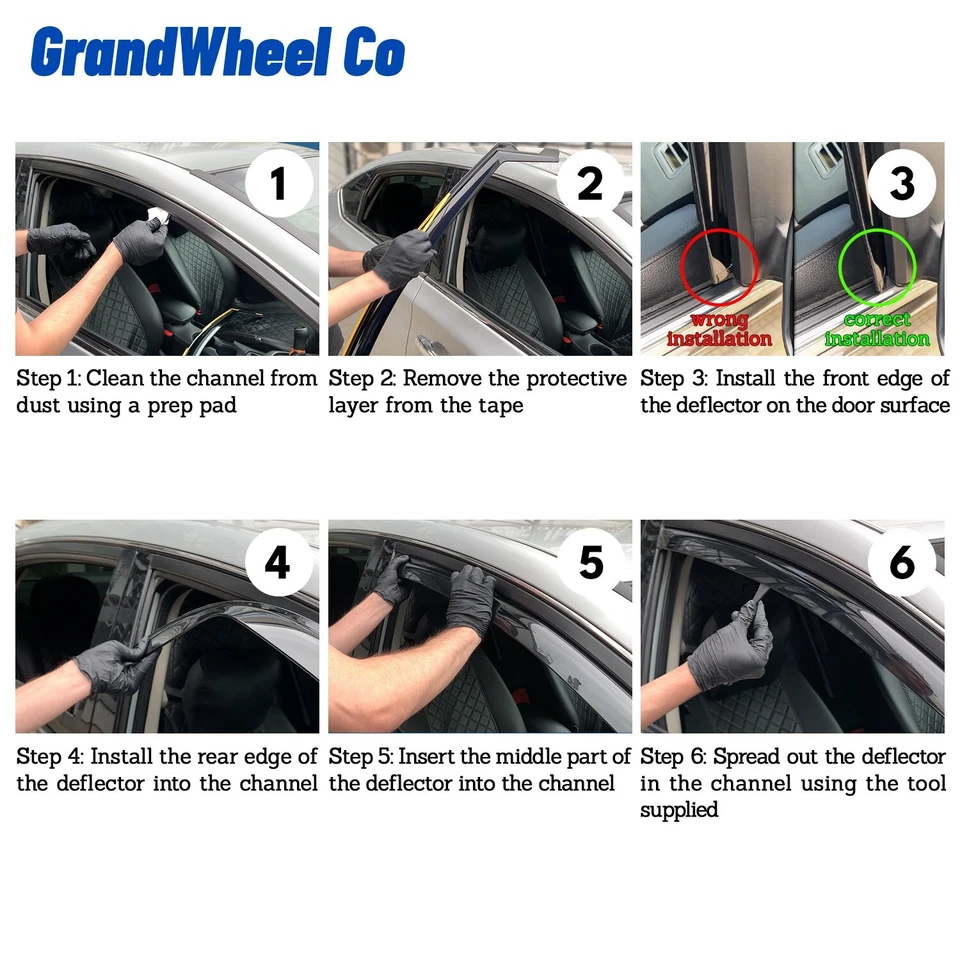 GrandWheel Co

1

Step 1: Clean the channel from dust using a prep pad

2

Step 2: Remove the protective layer from the tape

3

wrong installation

correct installation

Step 3: Install the front edge of the deflector on the door surface

4

Step 4: Install the rear edge of the deflector into the channel

5

Step 5: Insert the middle part of the deflector into the channel

6

Step 6: Spread out the deflector in the channel using the tool supplied