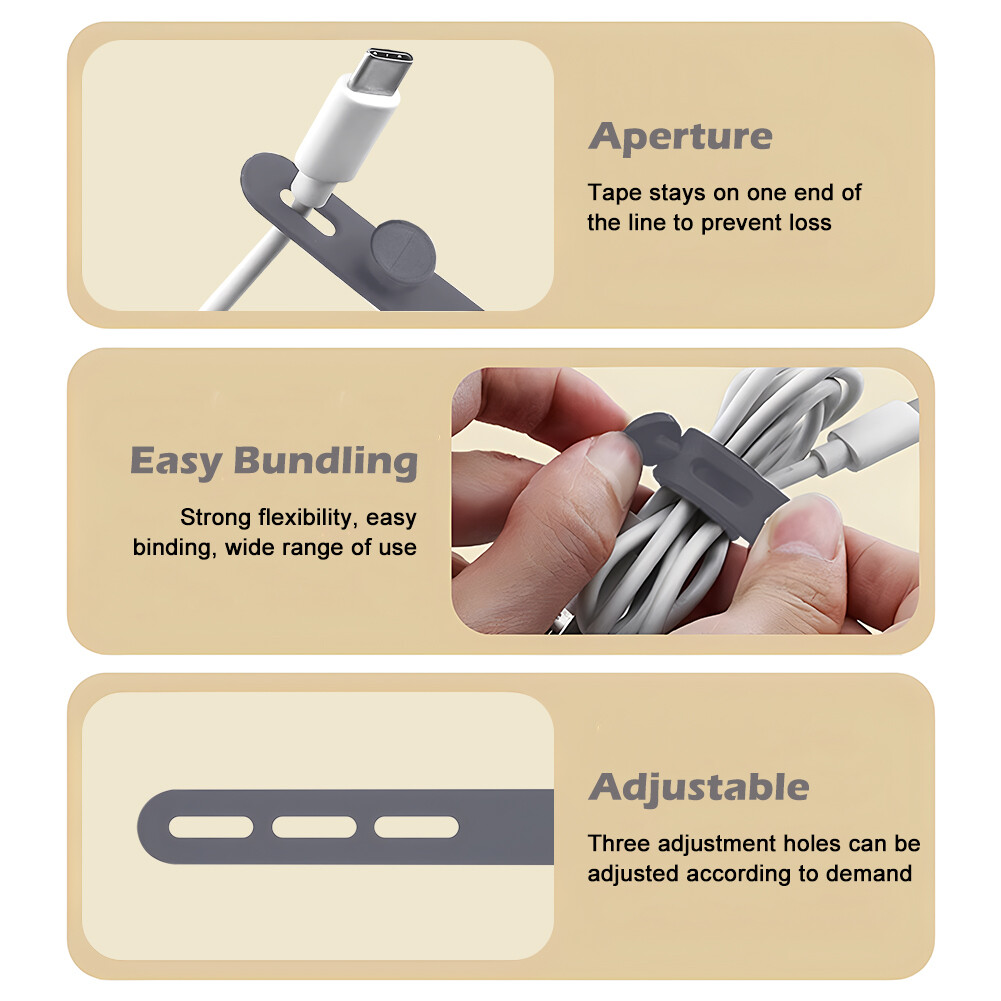 Aperture

Tape stays on one end of the line to prevent loss

Easy Bundling

Strong flexibility, easy binding, wide range of use

Adjustable

Three adjustment holes can be adjusted according to demand