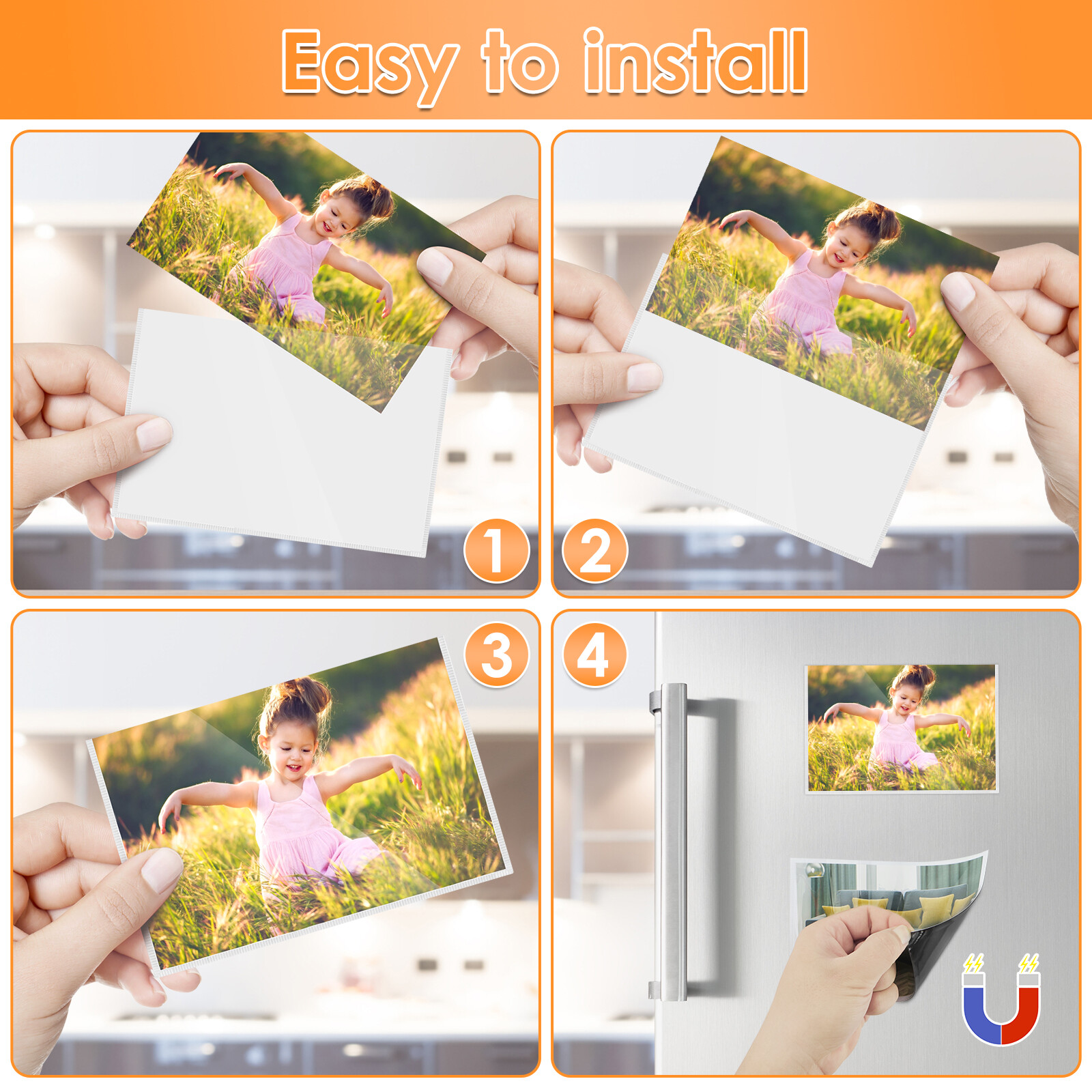 Easy to install

1

2

3

4