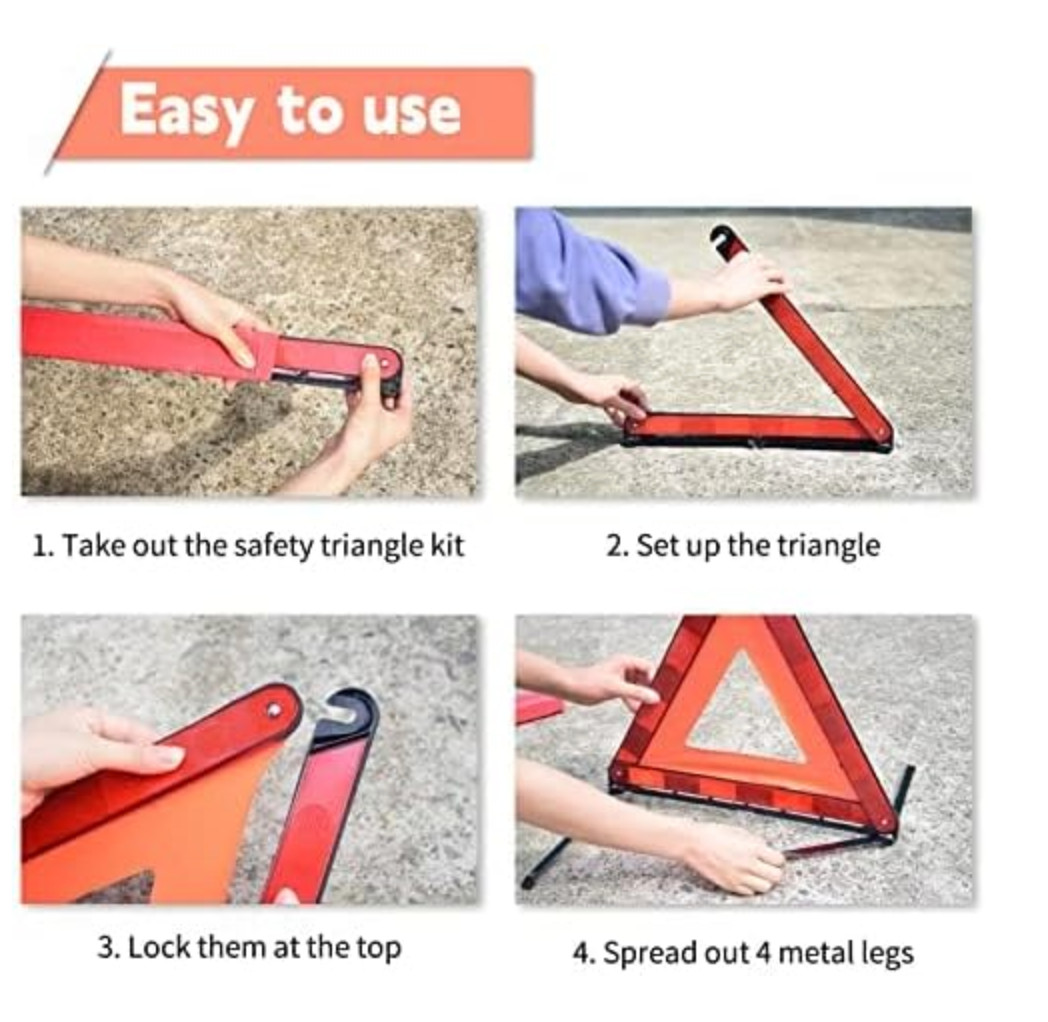 Easy to use

1. Take out the safety triangle kit

2. Set up the triangle

3. Lock them at the top

4. Spread out 4 metal legs