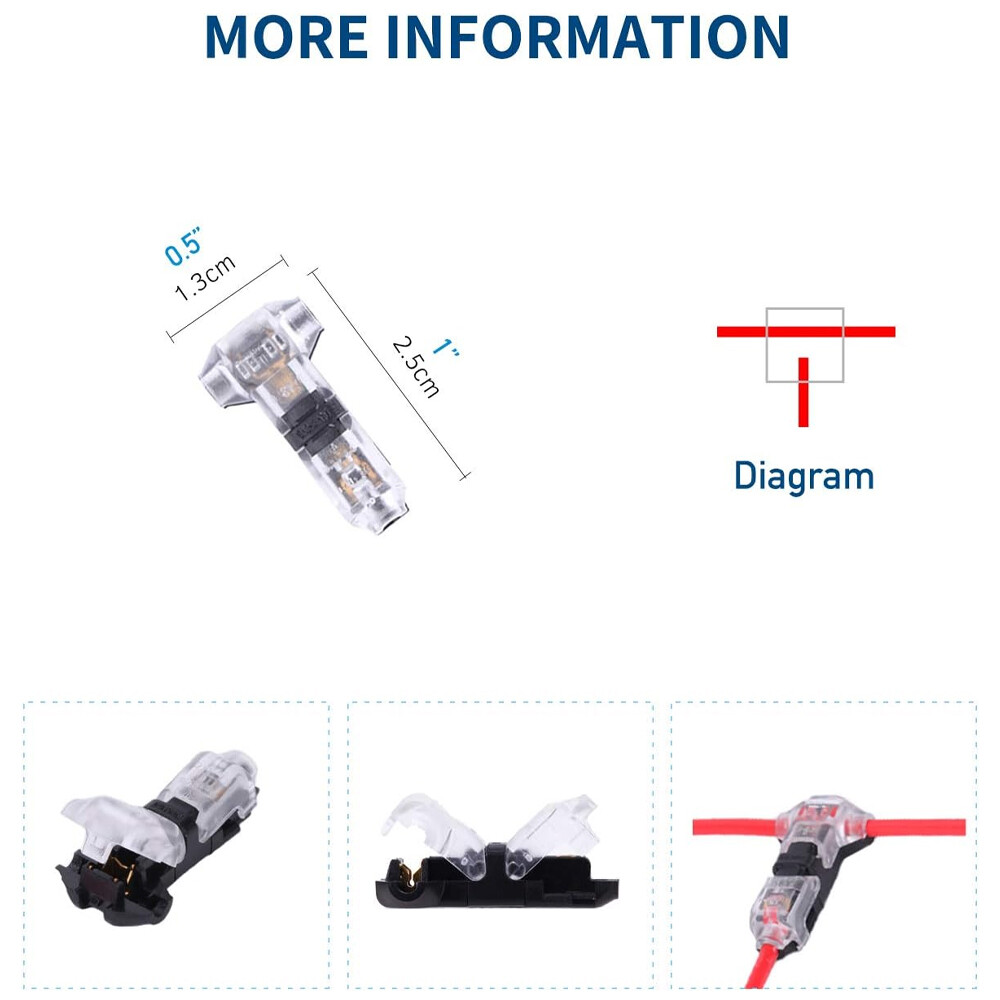 MORE INFORMATION

0.5"
1.3cm

1"
2.5cm

Diagram