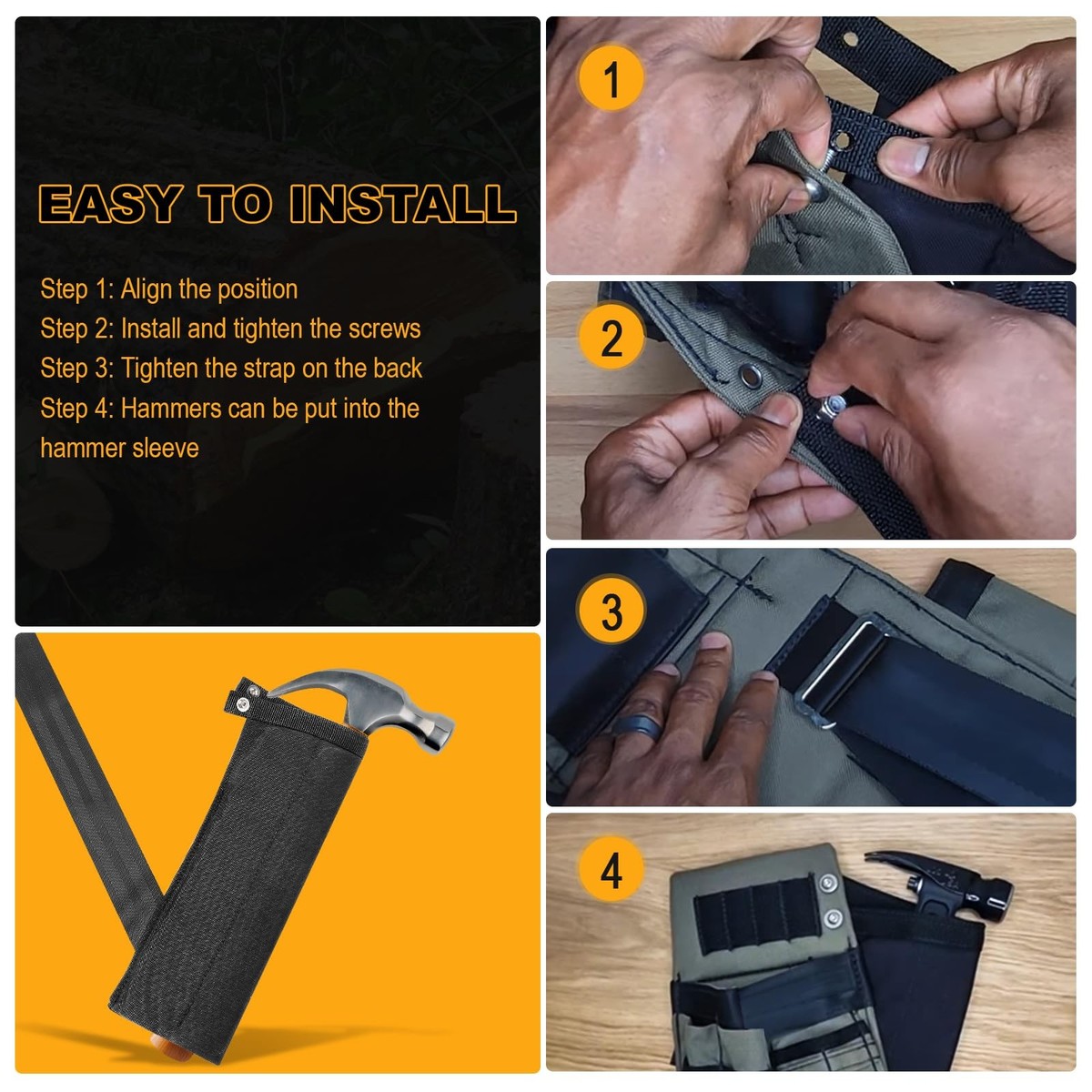 EASY TO INSTALL

Step 1: Align the position
Step 2: Install and tighten the screws
Step 3: Tighten the strap on the back
Step 4: Hammers can be put into the hammer sleeve

1

2

3

4