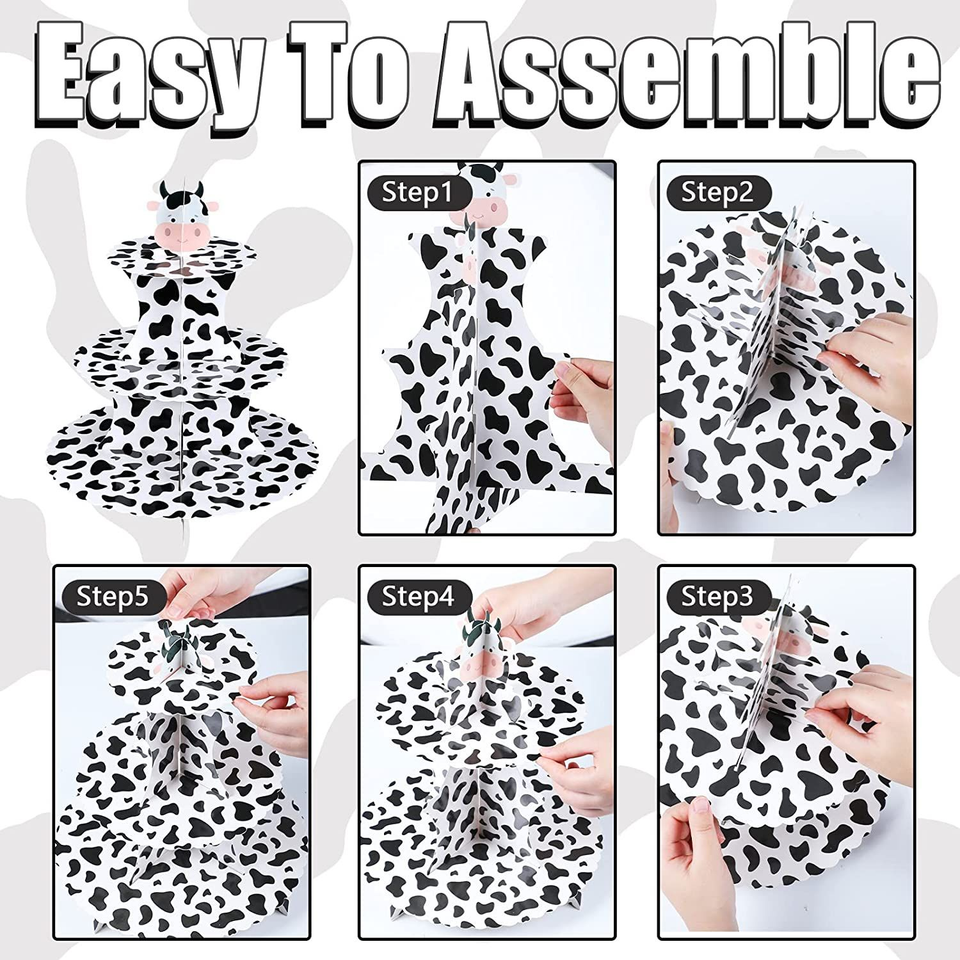 Easy To Assemble

Step1

Step2

Step5

Step4

Step3