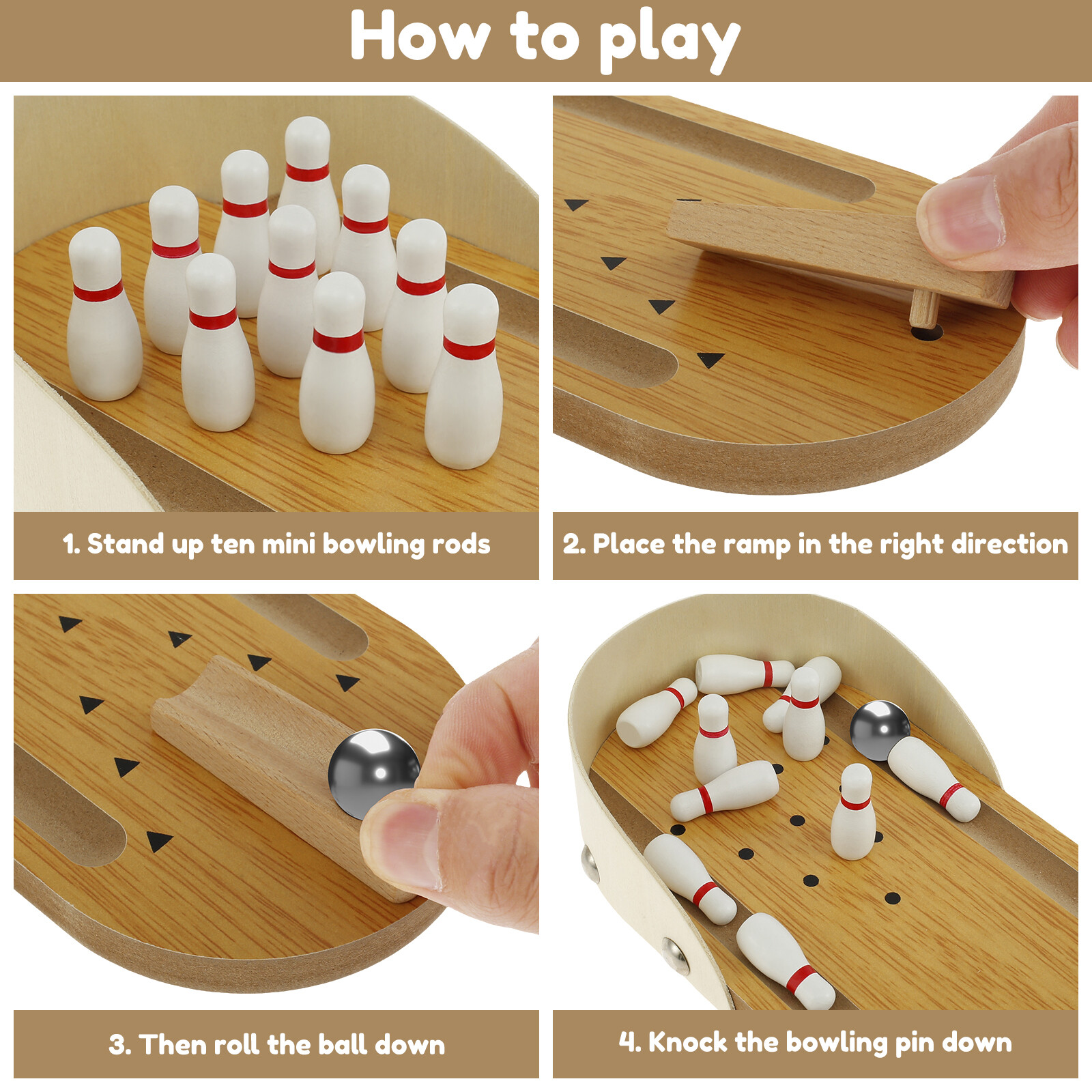 How to play

1. Stand up ten mini bowling rods

2. Place the ramp in the right direction

3. Then roll the ball down

4. Knock the bowling pin down