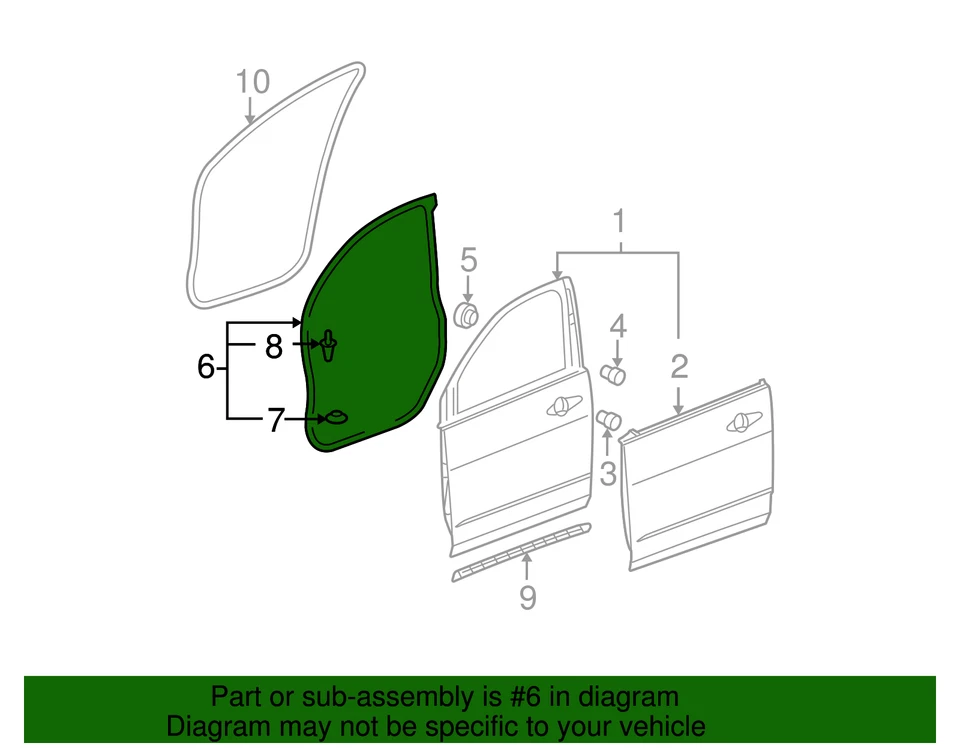 10
1
5
4
2
8
6
7
3
9

Part or sub-assembly is #6 in diagram
Diagram may not be specific to your vehicle