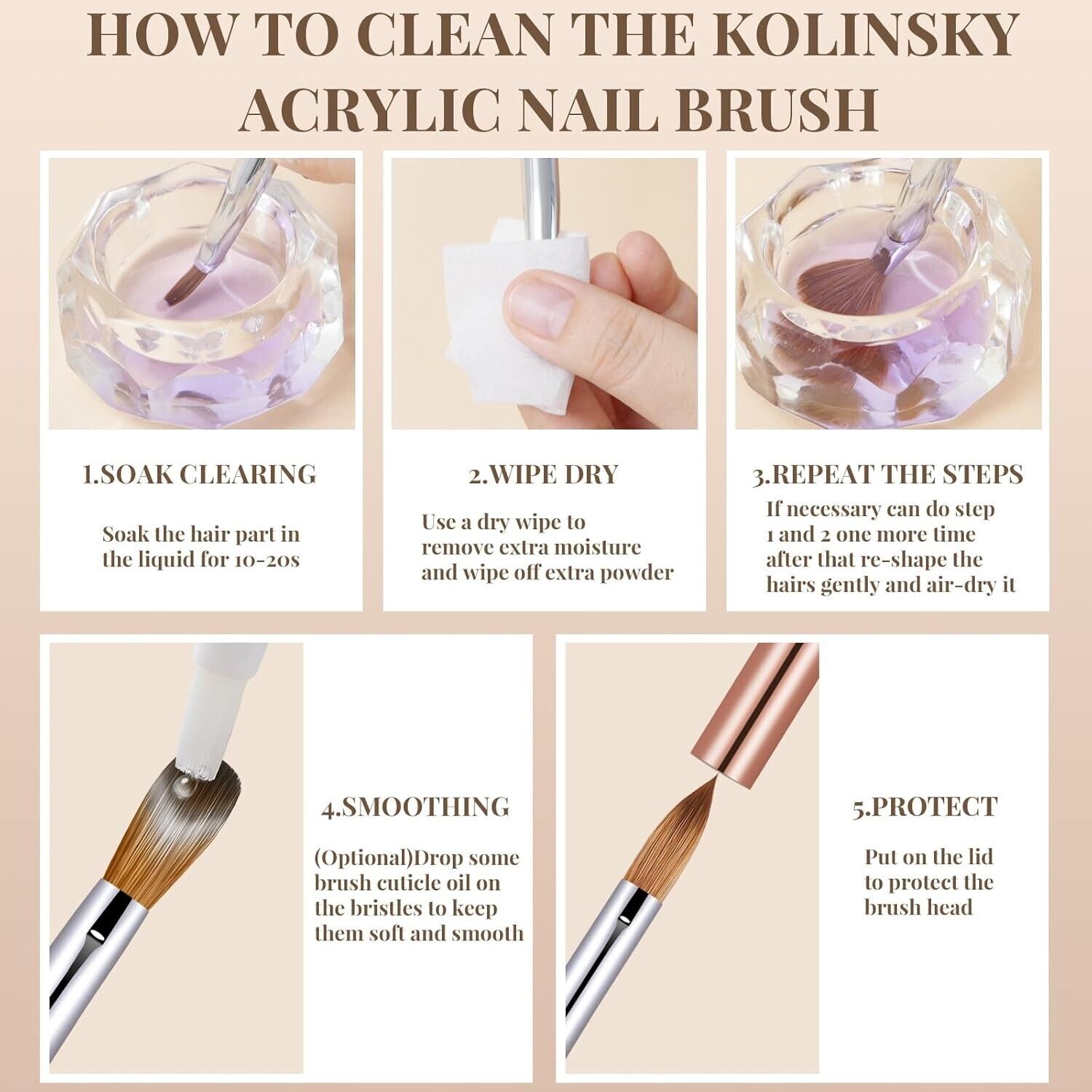 HOW TO CLEAN THE KOLINSKY ACRYLIC NAIL BRUSH

1.SOAK CLEARING

Soak the hair part in the liquid for 10-20s

2.WIPE DRY

Use a dry wipe to remove extra moisture and wipe off extra powder

3.REPEAT THE STEPS

If necessary can do step 1 and 2 one more time after that re-shape the hairs gently and air-dry it

4.SMOOTHING

(Optional)Drop some brush cuticle oil on the bristles to keep them soft and smooth

5.PROTECT

Put on the lid to protect the brush head