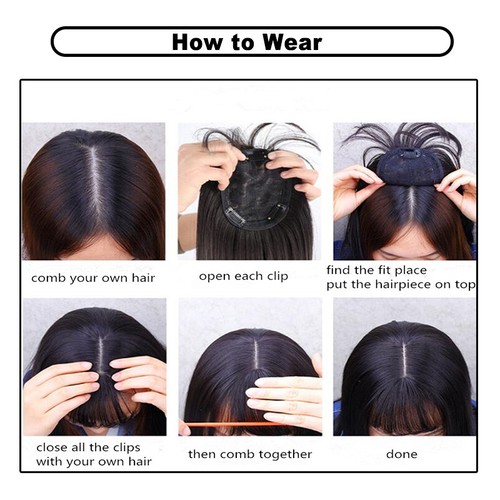 How to Wear

comb your own hair

open each clip

find the fit place
put the hairpiece on top

close all the clips
with your own hair

then comb together

done