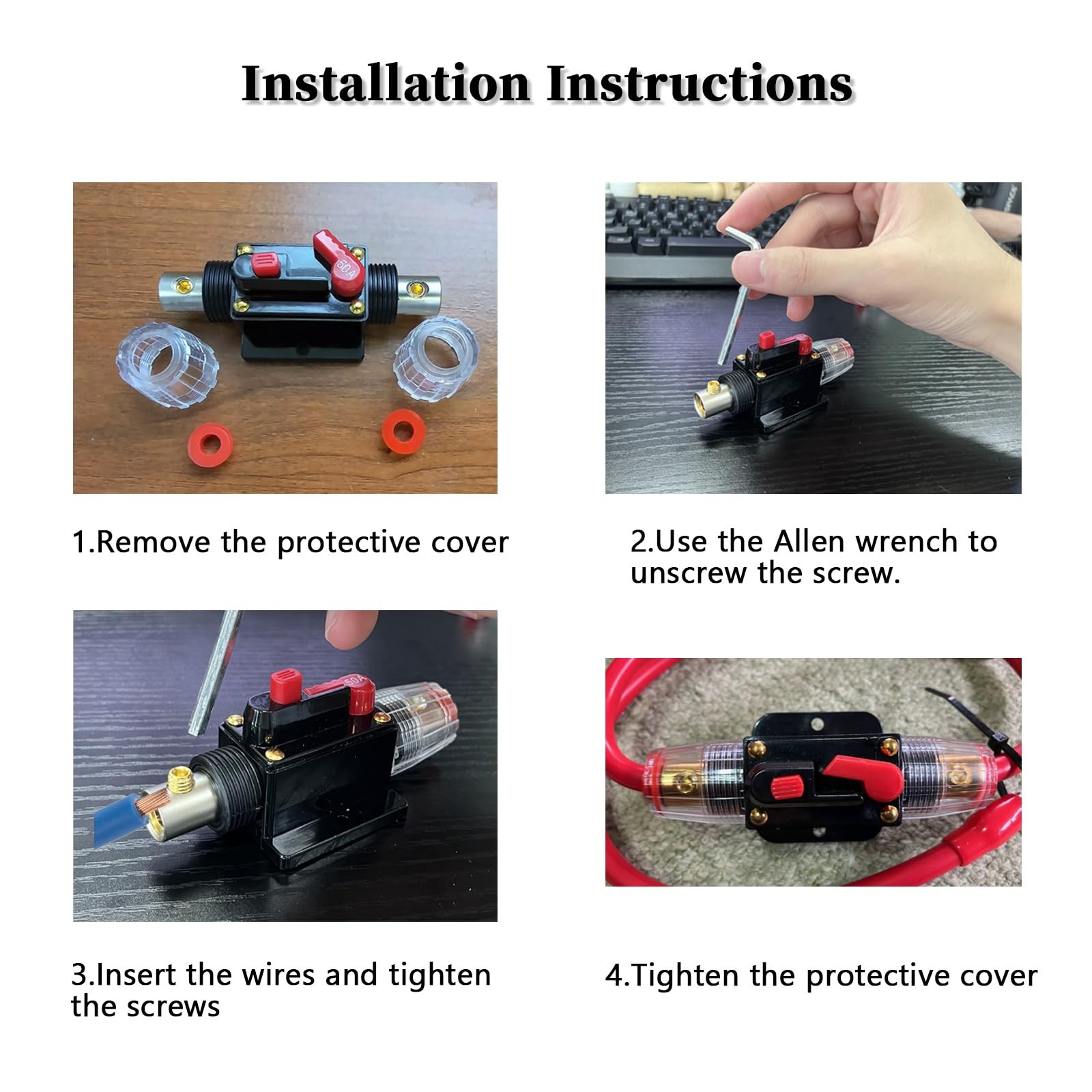 Installation Instructions

50A

1.Remove the protective cover

2.Use the Allen wrench to unscrew the screw.

50A

3.Insert the wires and tighten the screws

4.Tighten the protective cover