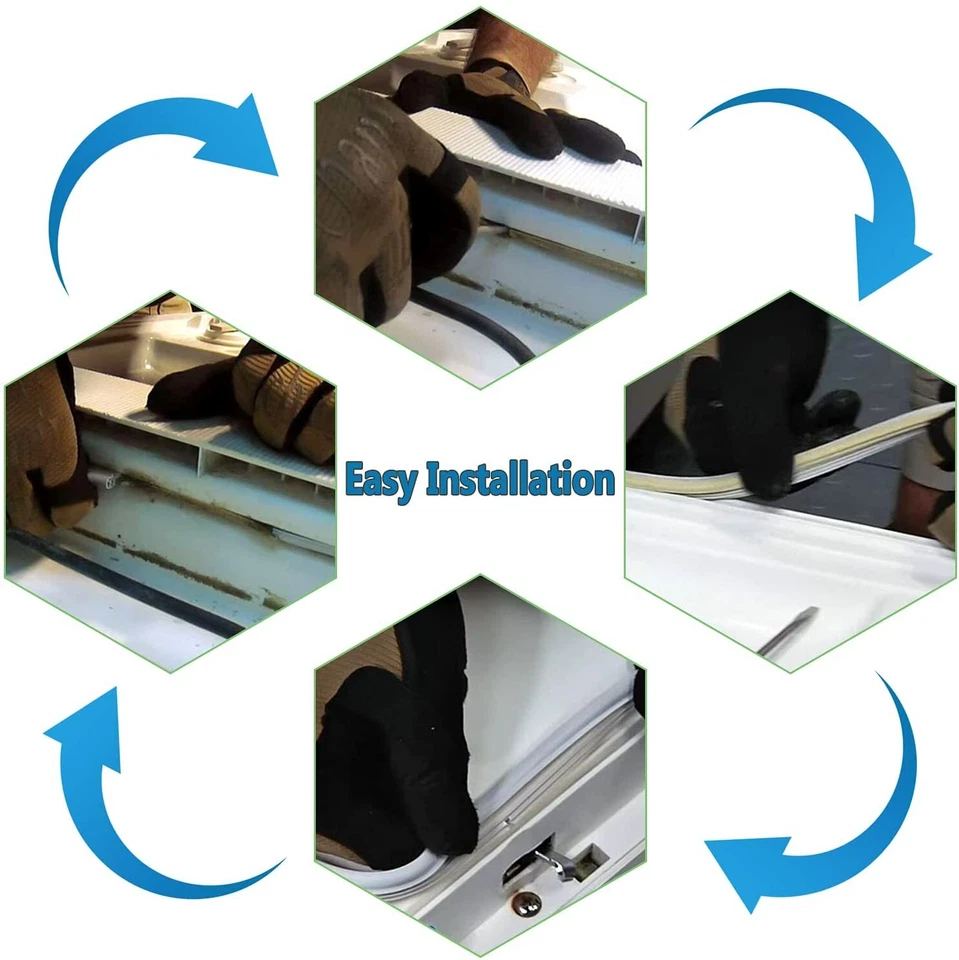 Easy Installation