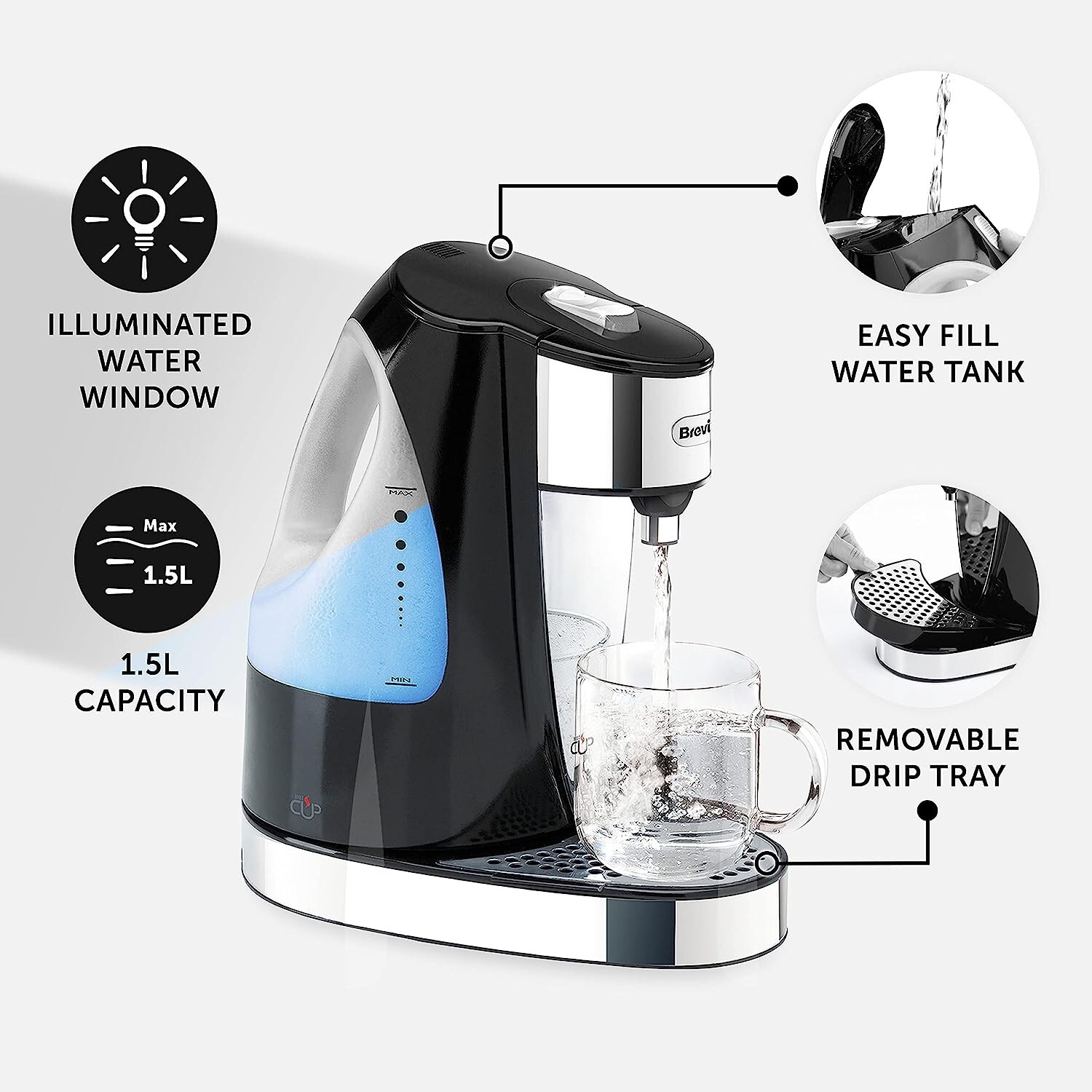 ILLUMINATED WATER WINDOW

Max
1.5L

1.5L CAPACITY

EASY FILL WATER TANK

REMOVABLE DRIP TRAY

Brevi

MAX

MIN

HOT CUP

CUP