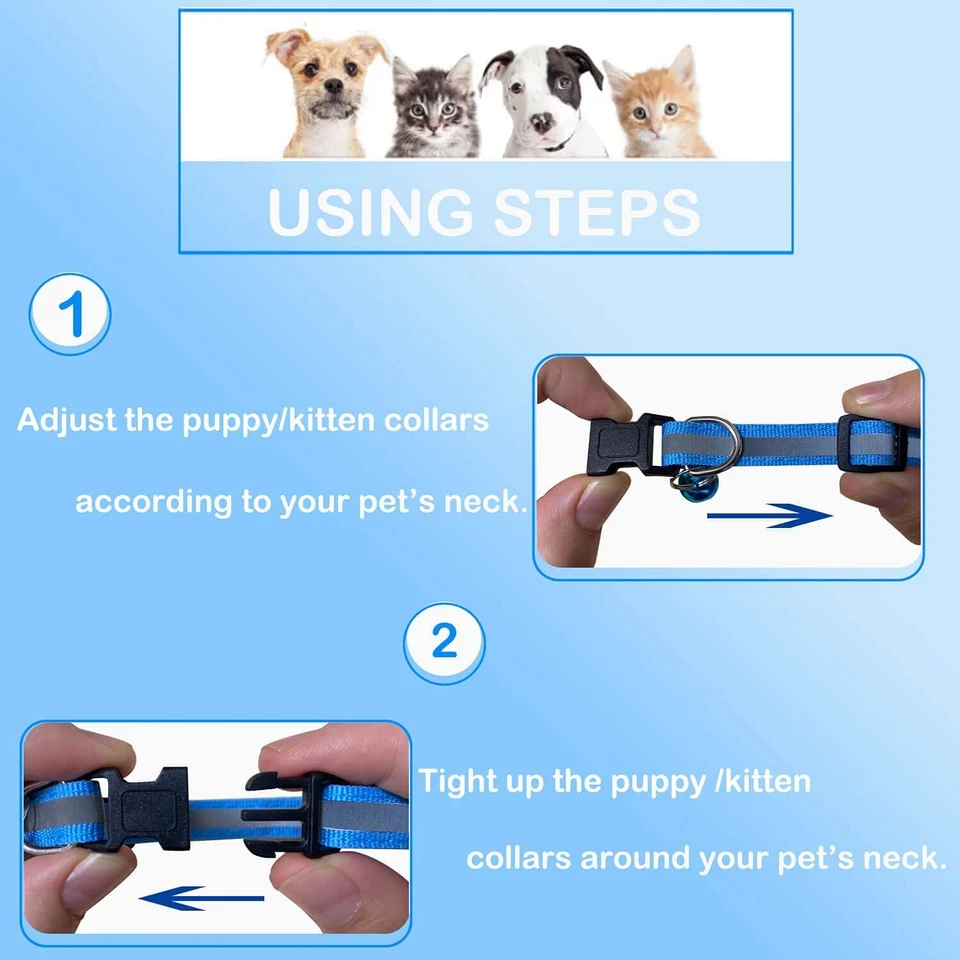 USING STEPS

1

Adjust the puppy/kitten collars according to your pet's neck.

2

Tight up the puppy /kitten collars around your pet's neck.