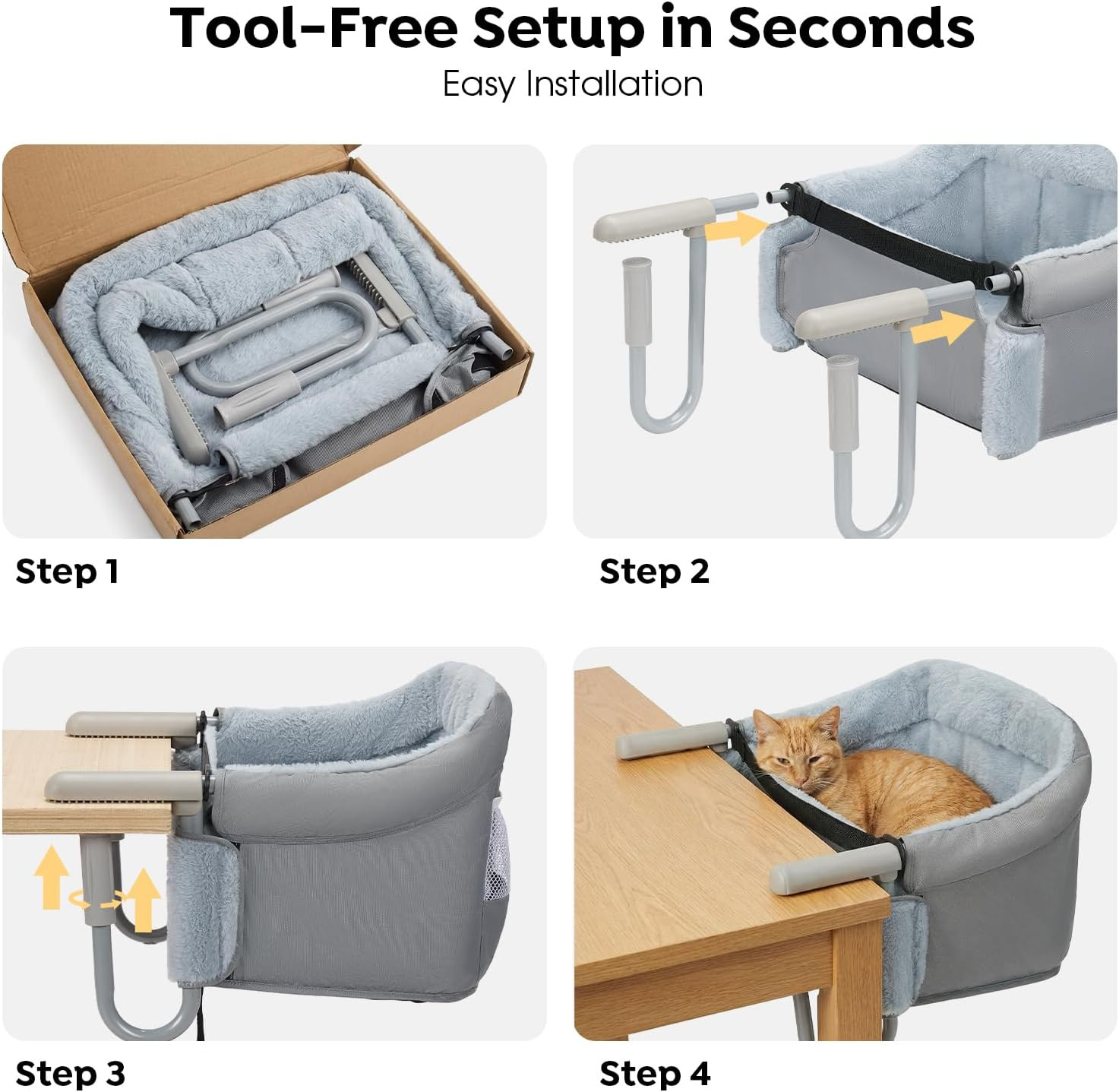 Tool-Free Setup in Seconds
Easy Installation

Step 1

Step 2

Step 3

Step 4