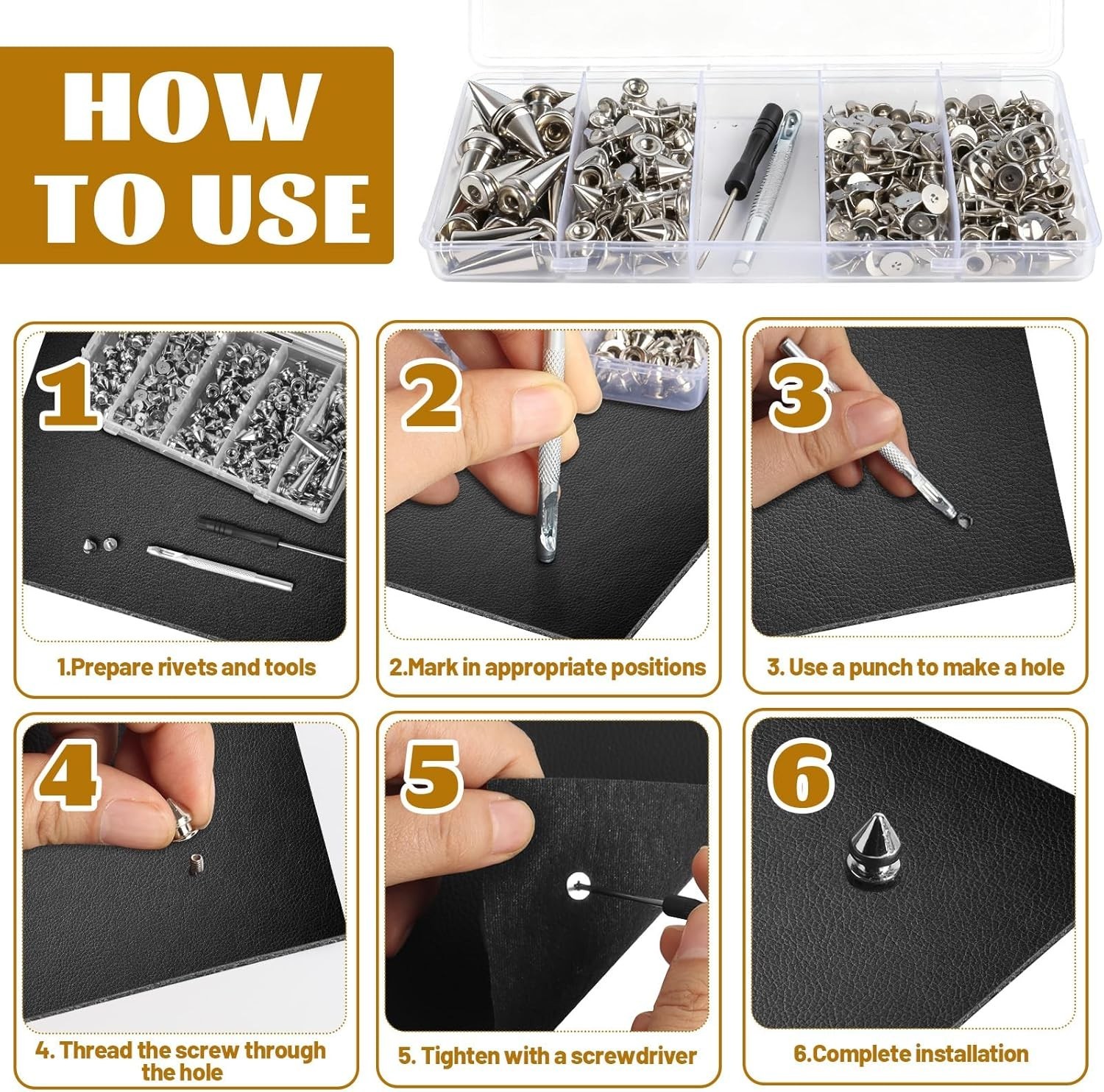 HOW TO USE

1

1.Prepare rivets and tools

2

2.Mark in appropriate positions

3

3. Use a punch to make a hole

4

4. Thread the screw through the hole

5

5. Tighten with a screwdriver

6

6.Complete installation