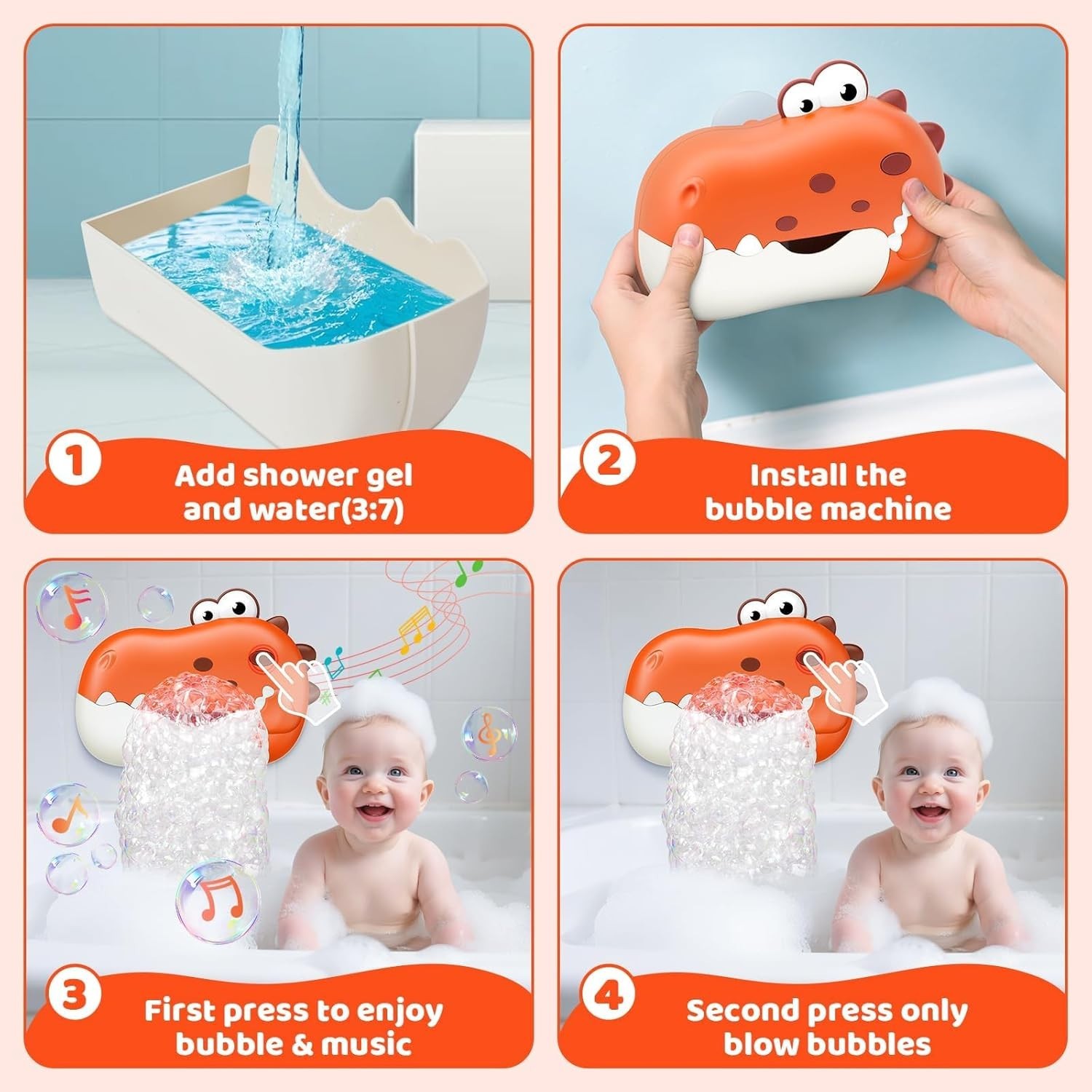 1
Add shower gel and water(3:7)

2
Install the bubble machine

3
First press to enjoy bubble & music

4
Second press only blow bubbles