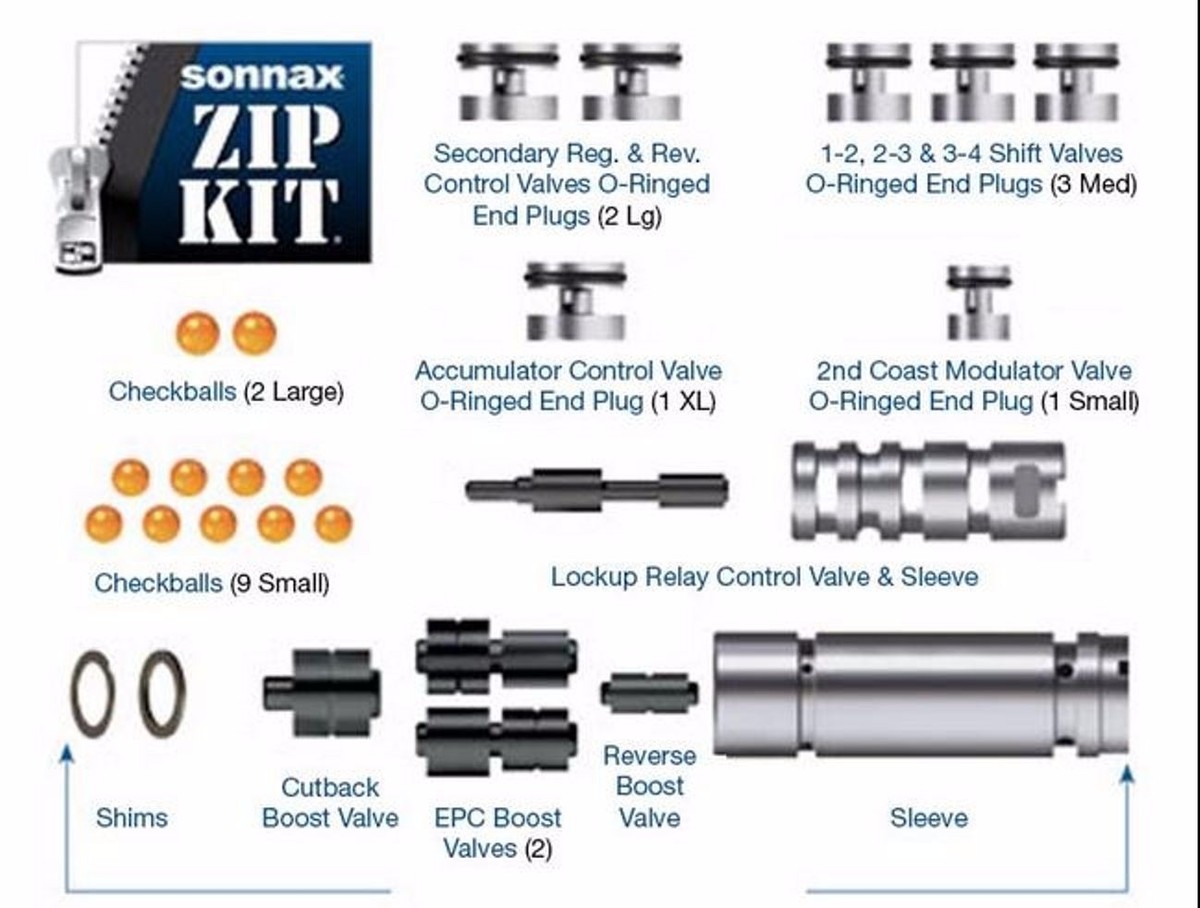 sonnax
ZIP KIT

Secondary Reg. & Rev. Control Valves O-Ringed End Plugs (2 Lg)

1-2, 2-3 & 3-4 Shift Valves O-Ringed End Plugs (3 Med)

Checkballs (2 Large)

Accumulator Control Valve O-Ringed End Plug (1 XL)

2nd Coast Modulator Valve O-Ringed End Plug (1 Small)

Checkballs (9 Small)

Lockup Relay Control Valve & Sleeve

Shims

Cutback Boost Valve

EPC Boost Valves (2)

Reverse Boost Valve

Sleeve