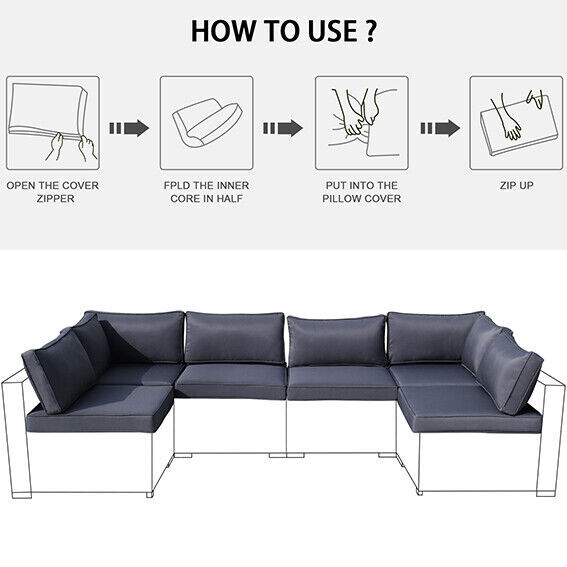 HOW TO USE ?

OPEN THE COVER ZIPPER

FPLD THE INNER CORE IN HALF

PUT INTO THE PILLOW COVER

ZIP UP