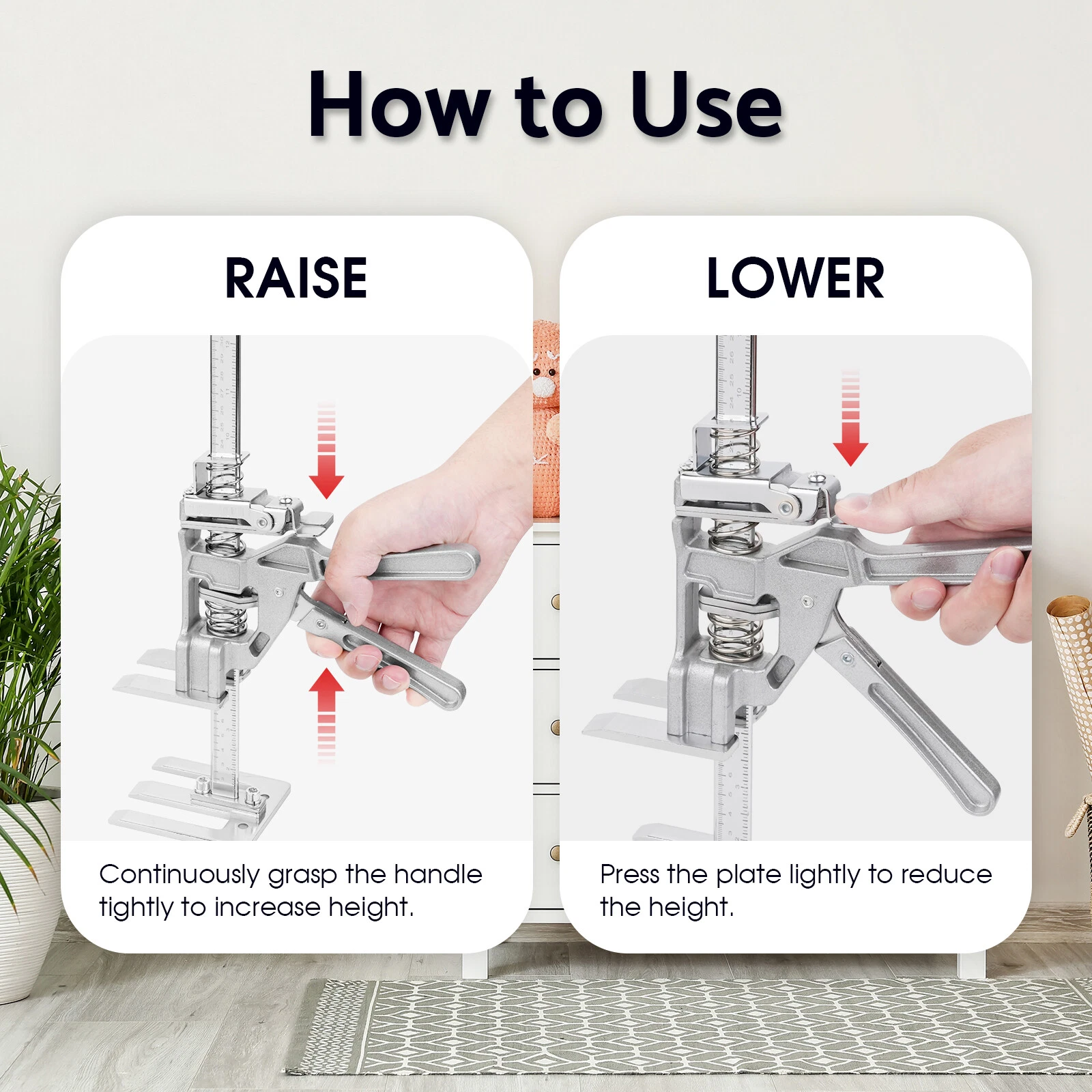 How to Use

RAISE

Continuously grasp the handle tightly to increase height.

LOWER

Press the plate lightly to reduce the height.