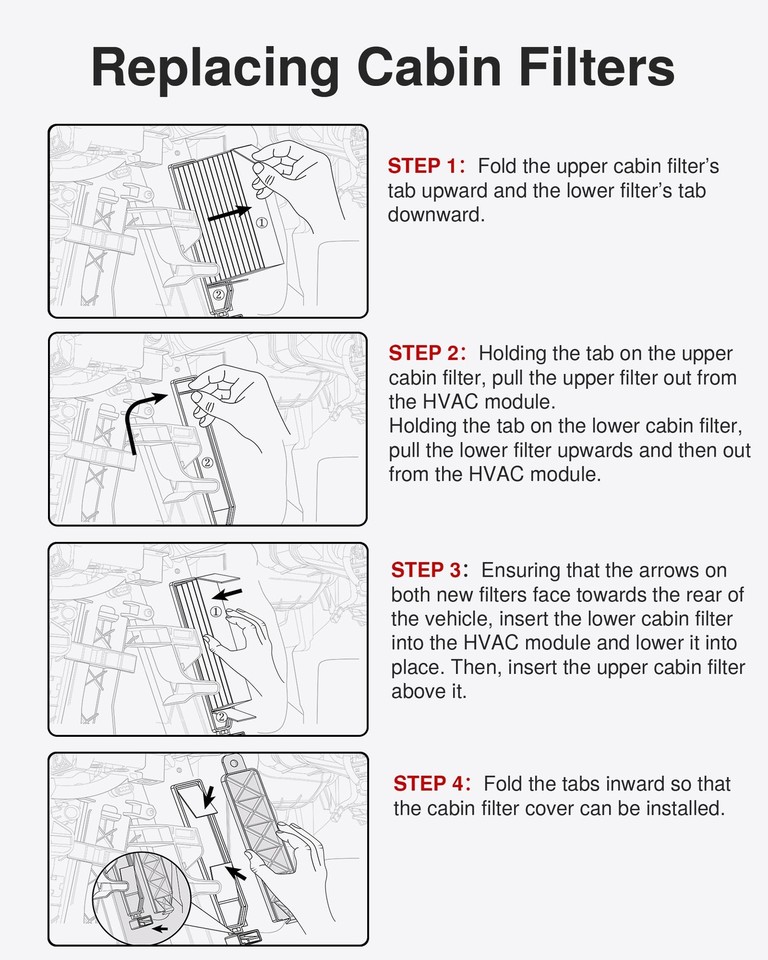 Replacing Cabin Filters

①
②

STEP 1: Fold the upper cabin filter's tab upward and the lower filter's tab downward.

②

STEP 2: Holding the tab on the upper cabin filter, pull the upper filter out from the HVAC module.
Holding the tab on the lower cabin filter, pull the lower filter upwards and then out from the HVAC module.

①
②

STEP 3: Ensuring that the arrows on both new filters face towards the rear of the vehicle, insert the lower cabin filter into the HVAC module and lower it into place. Then, insert the upper cabin filter above it.

STEP 4: Fold the tabs inward so that the cabin filter cover can be installed.