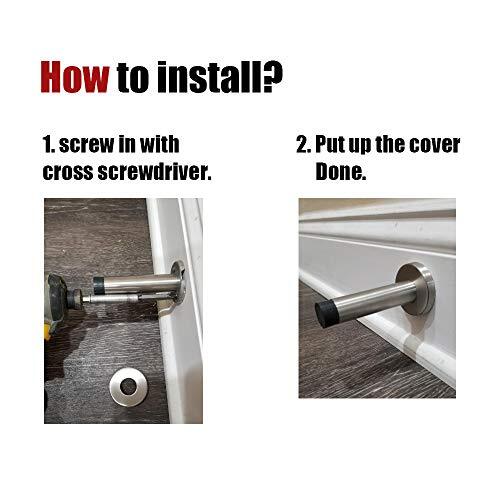 How to install?

1. screw in with cross screwdriver.

2. Put up the cover Done.