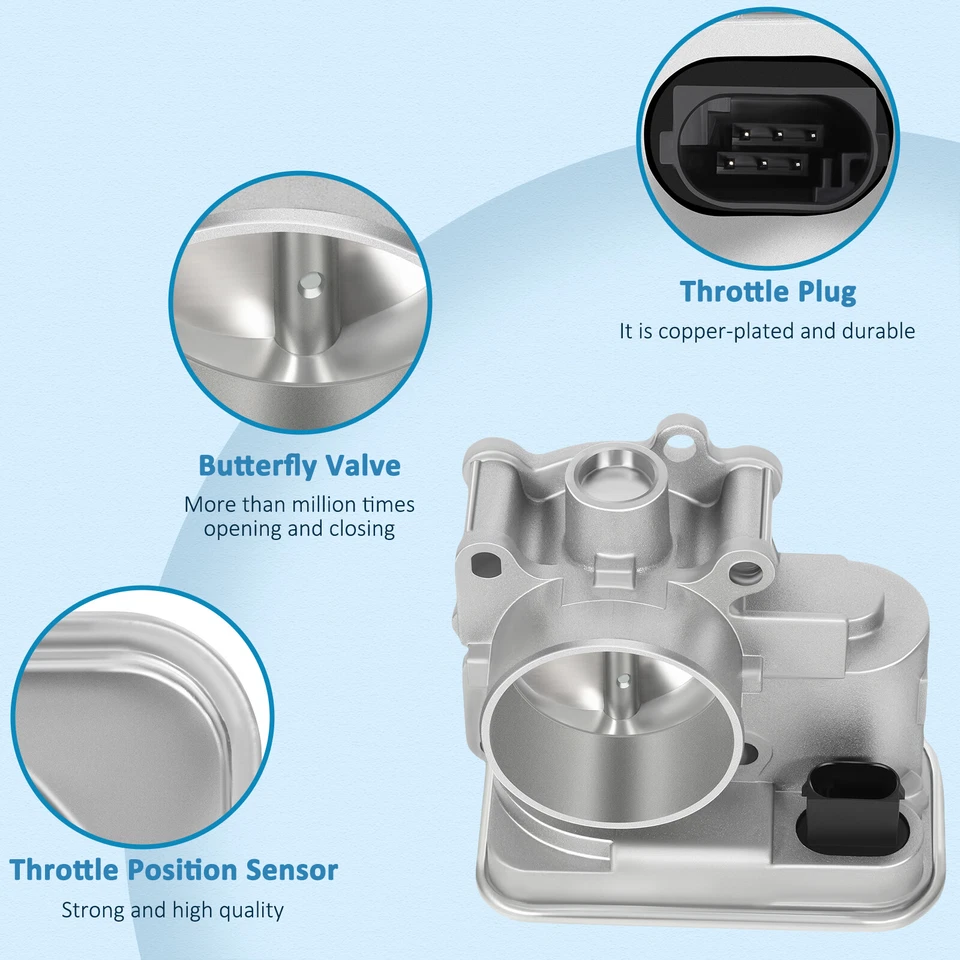 Throttle Plug

It is copper-plated and durable

Butterfly Valve

More than million times opening and closing

Throttle Position Sensor

Strong and high quality