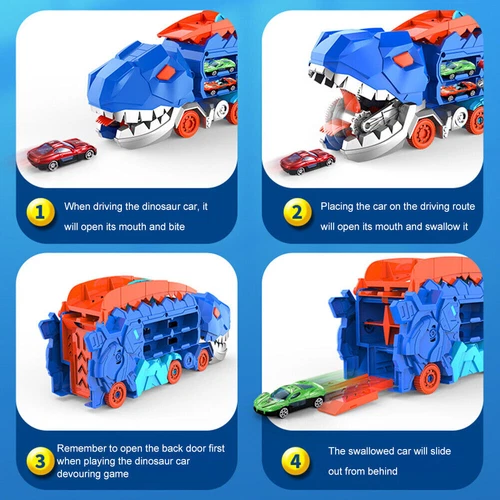 1 When driving the dinosaur car, it will open its mouth and bite

2 Placing the car on the driving route will open its mouth and swallow it

3 Remember to open the back door first when playing the dinosaur car devouring game

4 The swallowed car will slide out from behind