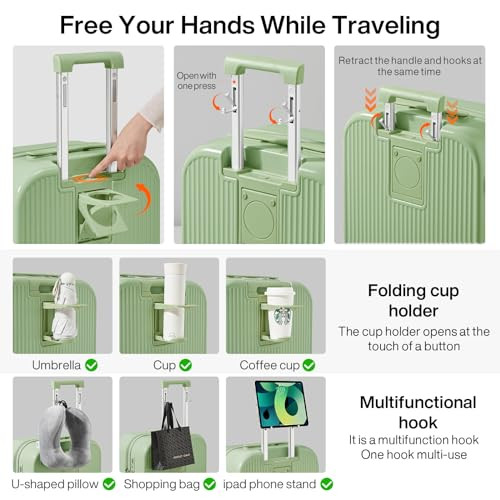 Free Your Hands While Traveling

Open with one press

Retract the handle and hooks at the same time

Umbrella

Cup

Coffee cup

Folding cup holder

The cup holder opens at the touch of a button

U-shaped pillow

Shopping bag

ipad phone stand

Multifunctional hook

It is a multifunction hook
One hook multi-use