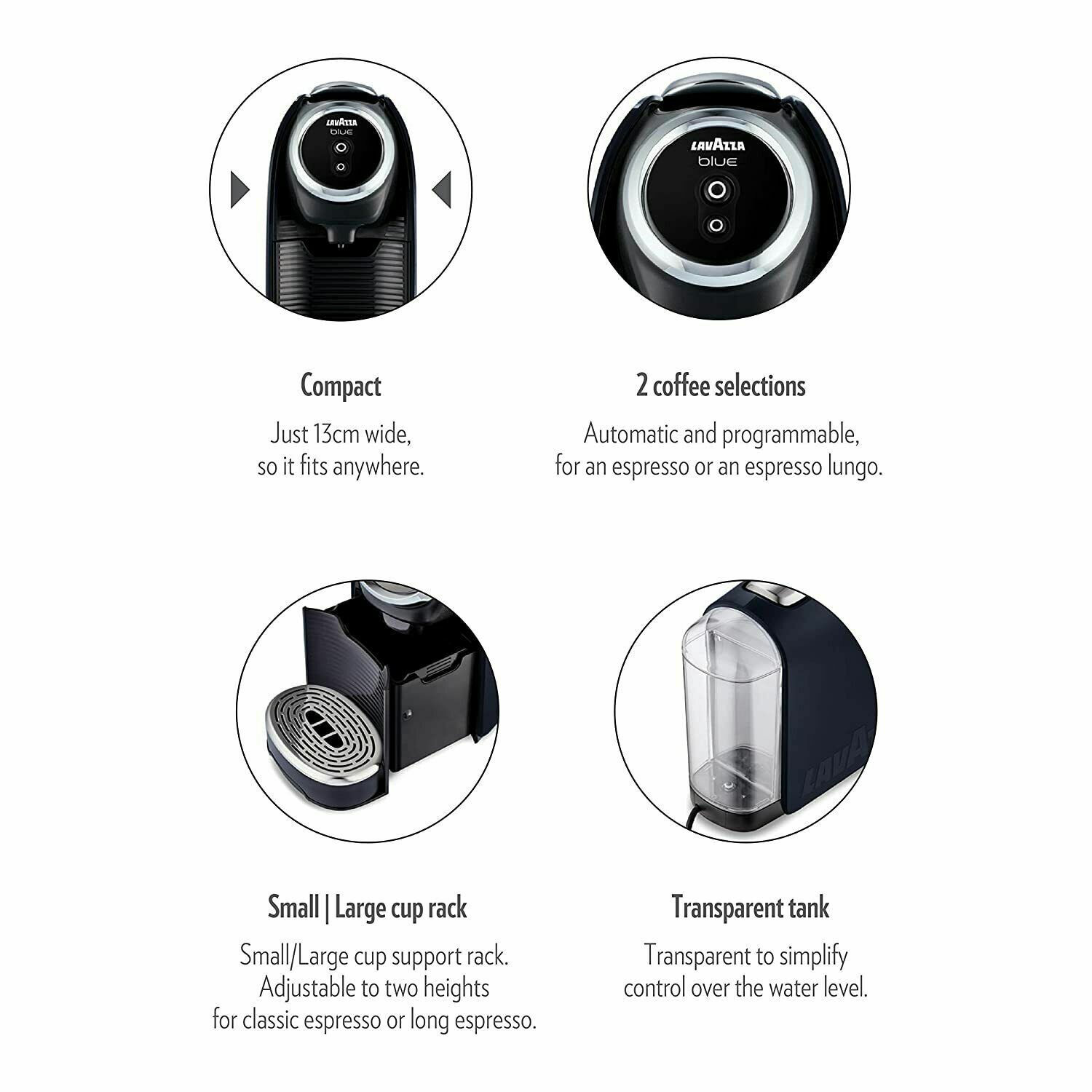 LAVAZZA
blue

LAVAZZA
blue

Compact
Just 13cm wide, so it fits anywhere.

2 coffee selections
Automatic and programmable, for an espresso or an espresso lungo.

LAVA

Small | Large cup rack
Small/Large cup support rack. Adjustable to two heights for classic espresso or long espresso.

Transparent tank
Transparent to simplify control over the water level.