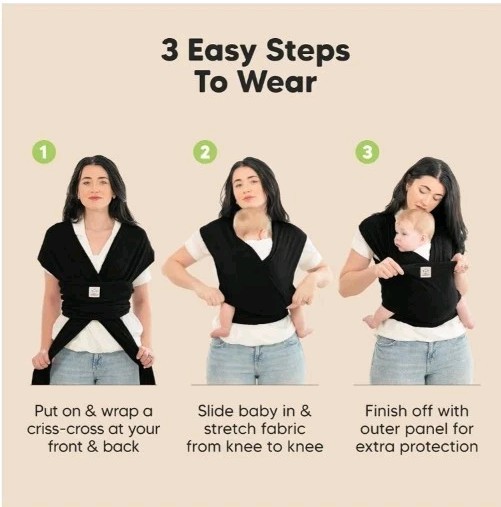 3 Easy Steps
To Wear

1

Put on & wrap a criss-cross at your front & back

2

Slide baby in & stretch fabric from knee to knee

3

Finish off with outer panel for extra protection